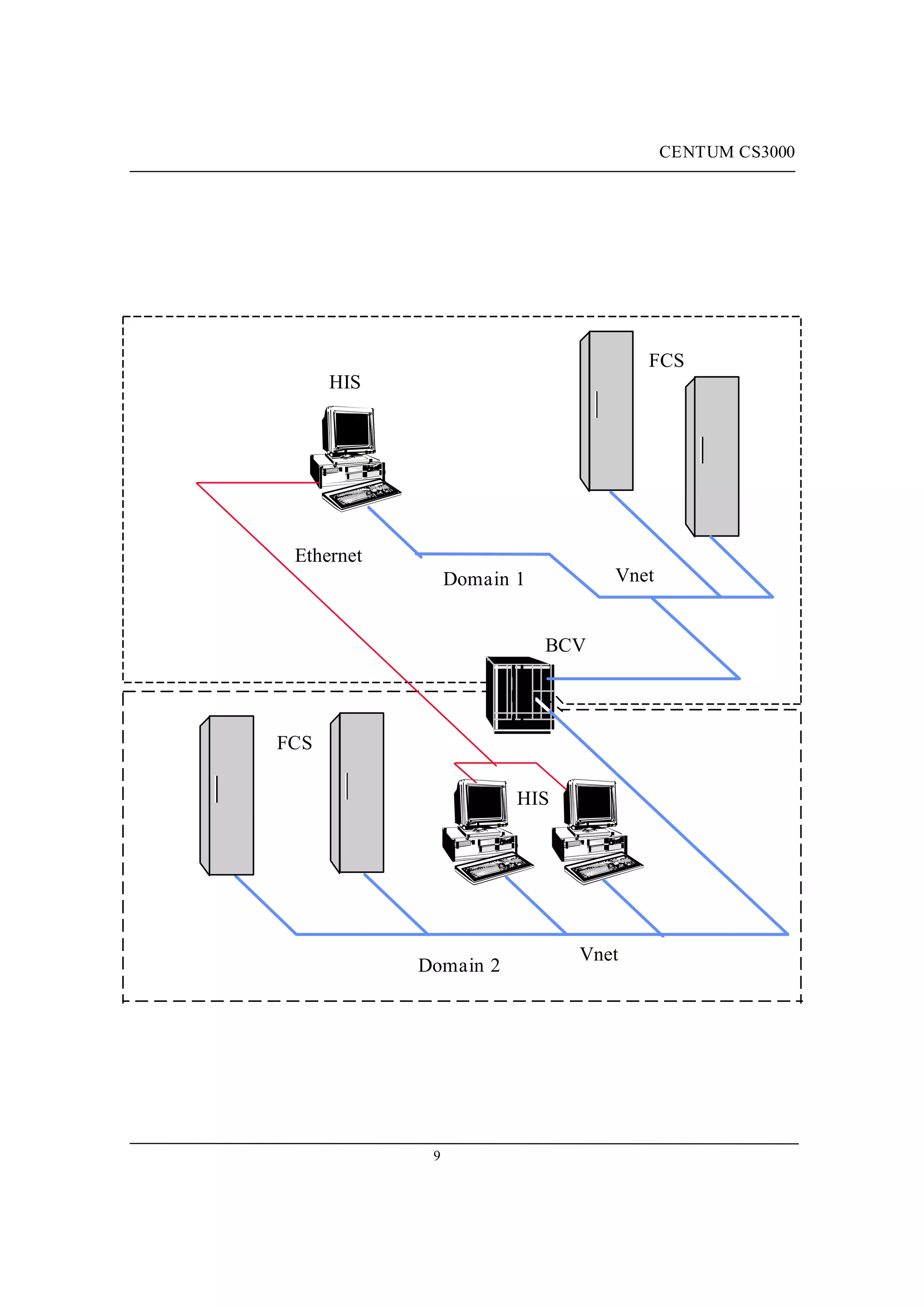 CENTUM CS3000

FCS

HIS

Ethernet

Domain 1

Vnet

BCV

FCS

HIS

Domain 2

Vnet

9