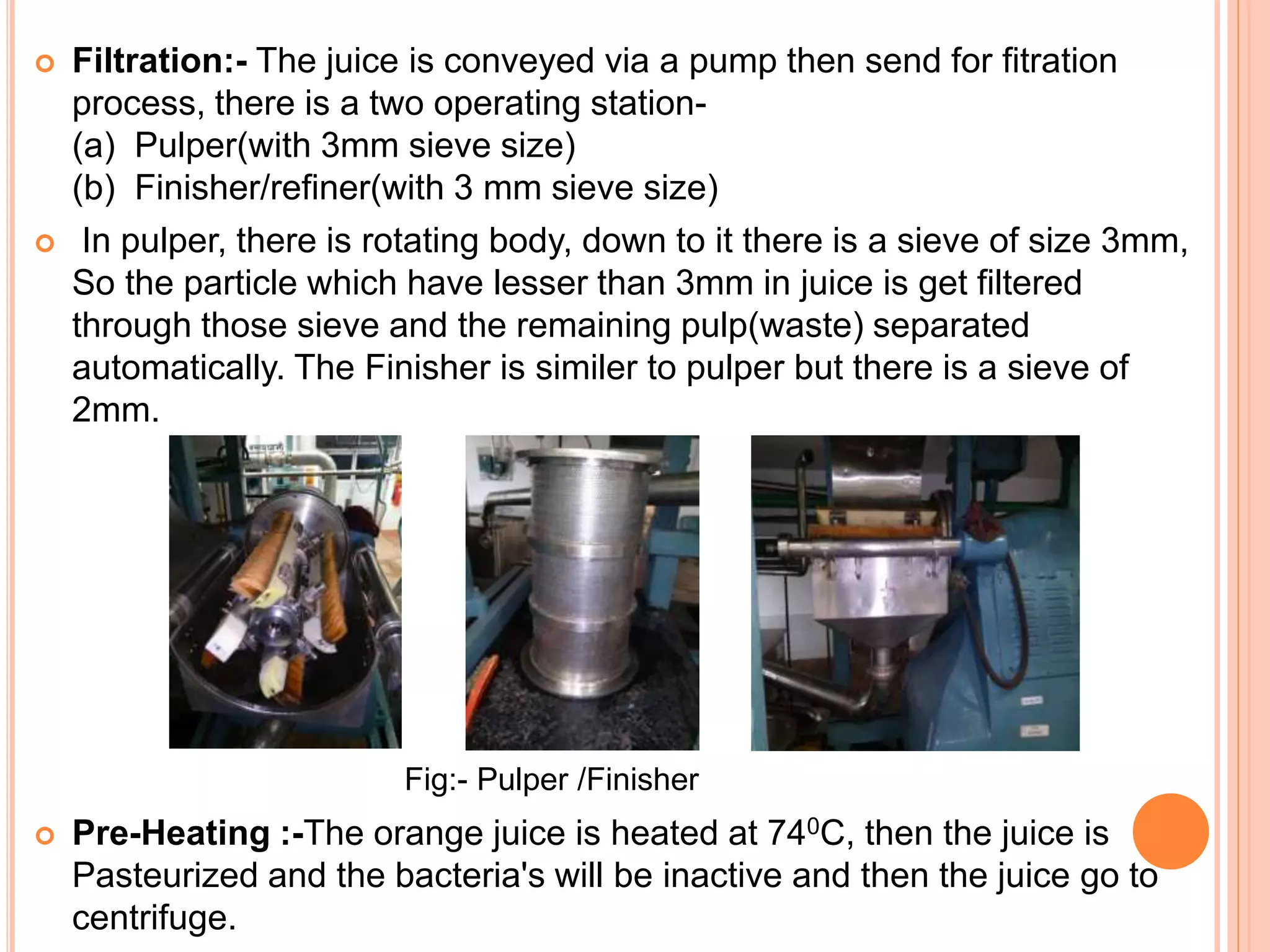 Filtration:- The juice is conveyed via a pump then send for fitration process, there is a two operating station-
(a) Pulper(with 3mm sieve size)
(b) Finisher/refiner(with 3 mm sieve size)

In pulper, there is rotating body, down to it there is a sieve of size 3mm, So the particle which have lesser than 3mm in juice is get filtered through those sieve and the remaining pulp(waste) separated automatically. The Finisher is similer to pulper but there is a sieve of 2mm.

Fig:- Pulper /Finisher

Pre-Heating :-The orange juice is heated at $74^0$C, then the juice is Pasteurized and the bacteria's will be inactive and then the juice go to centrifuge.