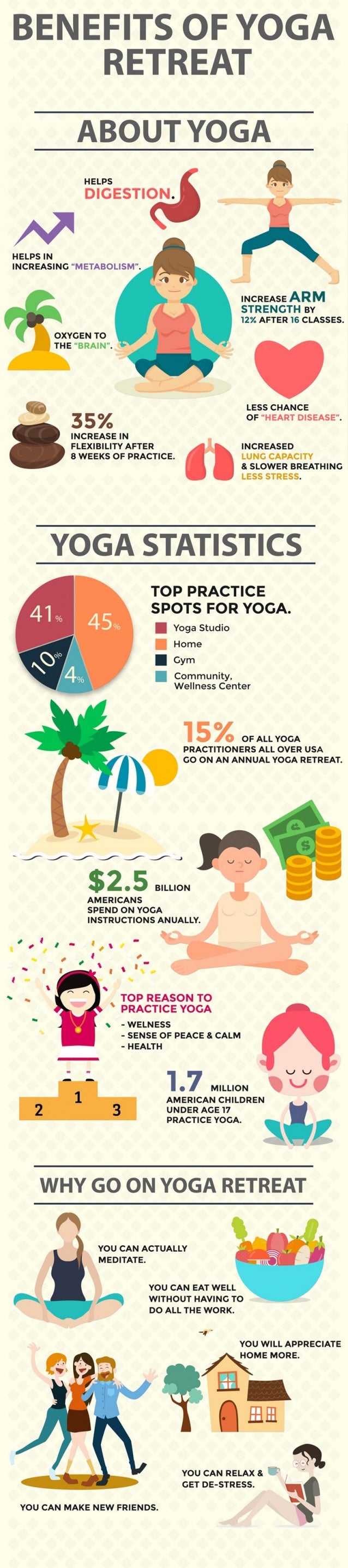 BENEFITS OF YOGA RETREAT

ABOUT YOGA

HELPS DIGESTION.

HELPS IN INCREASING "METABOLISM".

INCREASE ARM STRENGTH BY 12% AFTER 16 CLASSES.

OXYGEN TO THE "BRAIN".

LESS CHANCE OF "HEART DISEASE".

35% INCREASE IN FLEXIBILITY AFTER 8 WEEKS OF PRACTICE.

INCREASED LUNG CAPACITY & SLOWER BREATHING LESS STRESS.

YOGA STATISTICS

41%
45%
10%
4%

TOP PRACTICE SPOTS FOR YOGA.
Yoga Studio
Home
Gym
Community, Wellness Center

15% OF ALL YOGA PRACTITIONERS ALL OVER USA GO ON AN ANNUAL YOGA RETREAT.

$2.5 BILLION AMERICANS SPEND ON YOGA INSTRUCTIONS ANUALLY.

TOP REASON TO PRACTICE YOGA
- WELNESS
- SENSE OF PEACE & CALM
- HEALTH

2
1
3

1.7 MILLION AMERICAN CHILDREN UNDER AGE 17 PRACTICE YOGA.

WHY GO ON YOGA RETREAT

YOU CAN ACTUALLY MEDITATE.

YOU CAN EAT WELL WITHOUT HAVING TO DO ALL THE WORK.

YOU WILL APPRECIATE HOME MORE.

YOU CAN RELAX & GET DE-STRESS.

YOU CAN MAKE NEW FRIENDS.