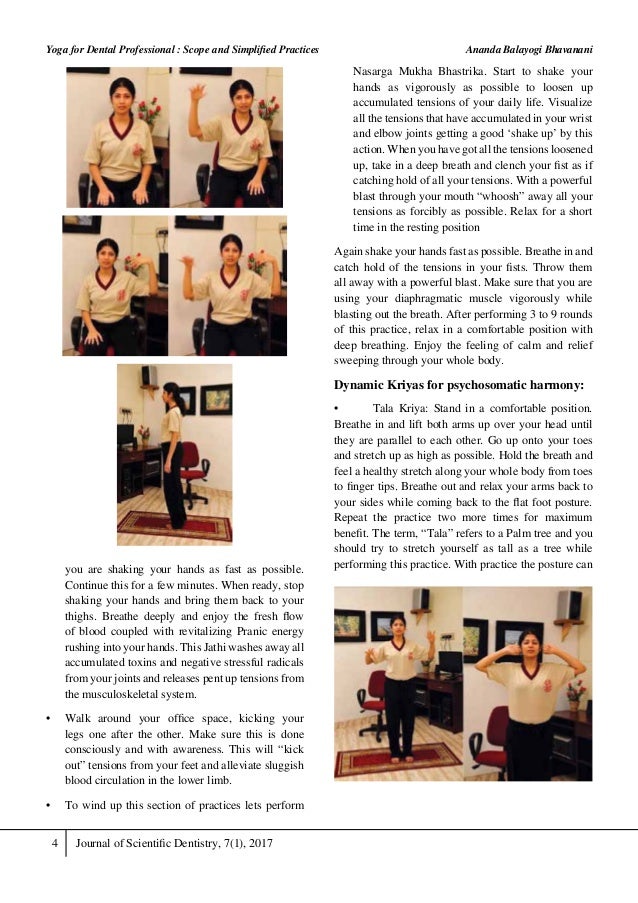 Yoga for Dental Professional : Scope and Simplified Practices

Ananda Balayogi Bhavanani

you are shaking your hands as fast as possible. Continue this for a few minutes. When ready, stop shaking your hands and bring them back to your thighs. Breathe deeply and enjoy the fresh flow of blood coupled with revitalizing Pranic energy rushing into your hands. This Jathi washes away all accumulated toxins and negative stressful radicals from your joints and releases pent up tensions from the musculoskeletal system.

• Walk around your office space, kicking your legs one after the other. Make sure this is done consciously and with awareness. This will "kick out" tensions from your feet and alleviate sluggish blood circulation in the lower limb.

• To wind up this section of practices lets perform

Nasarga Mukha Bhastrika. Start to shake your hands as vigorously as possible to loosen up accumulated tensions of your daily life. Visualize all the tensions that have accumulated in your wrist and elbow joints getting a good 'shake up' by this action. When you have got all the tensions loosened up, take in a deep breath and clench your fist as if catching hold of all your tensions. With a powerful blast through your mouth "whoosh" away all your tensions as forcibly as possible. Relax for a short time in the resting position

Again shake your hands fast as possible. Breathe in and catch hold of the tensions in your fists. Throw them all away with a powerful blast. Make sure that you are using your diaphragmatic muscle vigorously while blasting out the breath. After performing 3 to 9 rounds of this practice, relax in a comfortable position with deep breathing. Enjoy the feeling of calm and relief sweeping through your whole body.

Dynamic Kriyas for psychosomatic harmony:

• Tala Kriya: Stand in a comfortable position. Breathe in and lift both arms up over your head until they are parallel to each other. Go up onto your toes and stretch up as high as possible. Hold the breath and feel a healthy stretch along your whole body from toes to finger tips. Breathe out and relax your arms back to your sides while coming back to the flat foot posture. Repeat the practice two more times for maximum benefit. The term, "Tala" refers to a Palm tree and you should try to stretch yourself as tall as a tree while performing this practice. With practice the posture can

4 Journal of Scientific Dentistry, 7(1), 2017