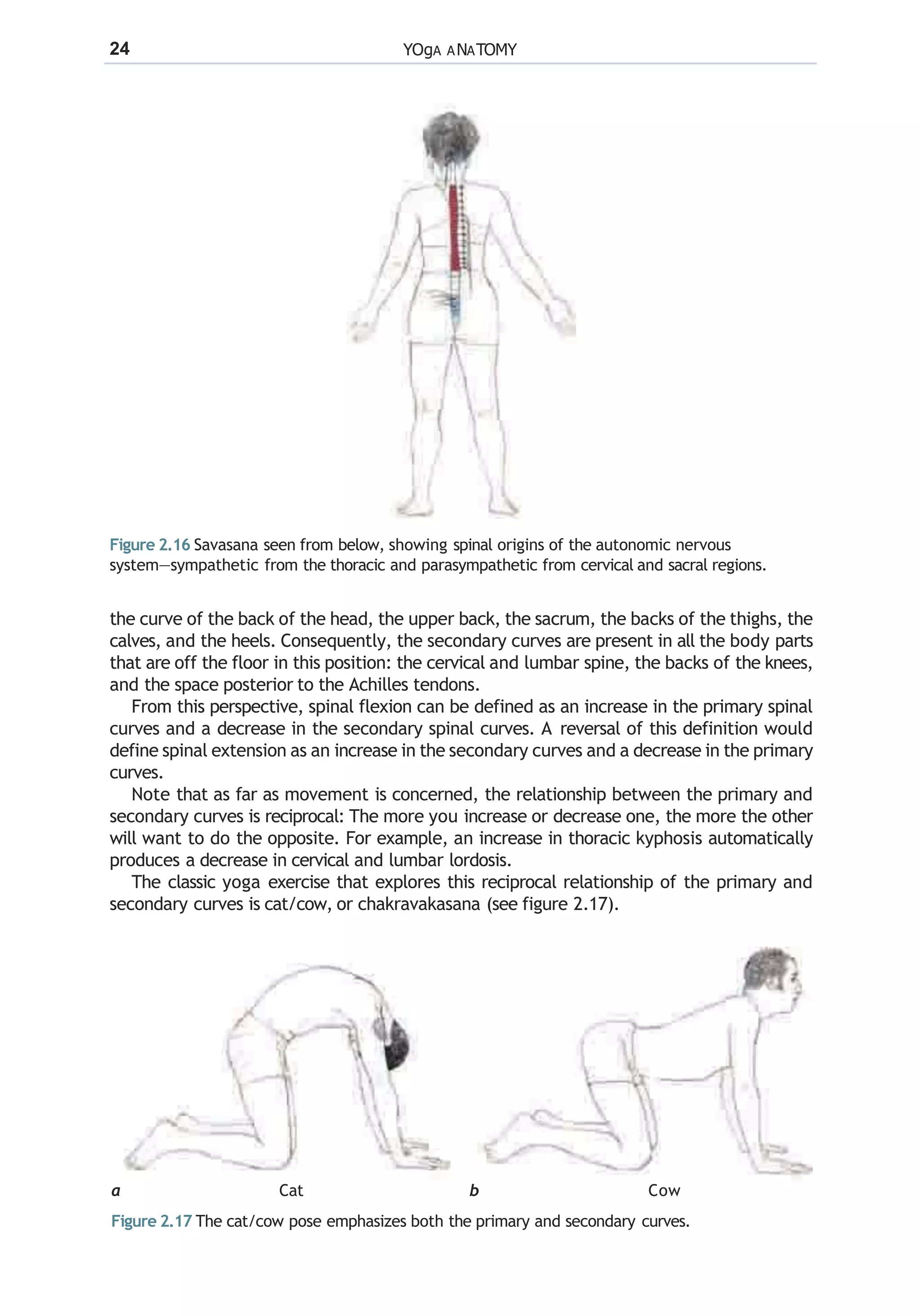 24 YOgA ANATOMY

Figure 2.16 Savasana seen from below, showing spinal origins of the autonomic nervous system—sympathetic from the thoracic and parasympathetic from cervical and sacral regions.

the curve of the back of the head, the upper back, the sacrum, the backs of the thighs, the calves, and the heels. Consequently, the secondary curves are present in all the body parts that are off the floor in this position: the cervical and lumbar spine, the backs of the knees, and the space posterior to the Achilles tendons.

From this perspective, spinal flexion can be defined as an increase in the primary spinal curves and a decrease in the secondary spinal curves. A reversal of this definition would define spinal extension as an increase in the secondary curves and a decrease in the primary curves.

Note that as far as movement is concerned, the relationship between the primary and secondary curves is reciprocal: The more you increase or decrease one, the more the other will want to do the opposite. For example, an increase in thoracic kyphosis automatically produces a decrease in cervical and lumbar lordosis.

The classic yoga exercise that explores this reciprocal relationship of the primary and secondary curves is cat/cow, or chakravakasana (see figure 2.17).

a Cat b Cow

Figure 2.17 The cat/cow pose emphasizes both the primary and secondary curves.