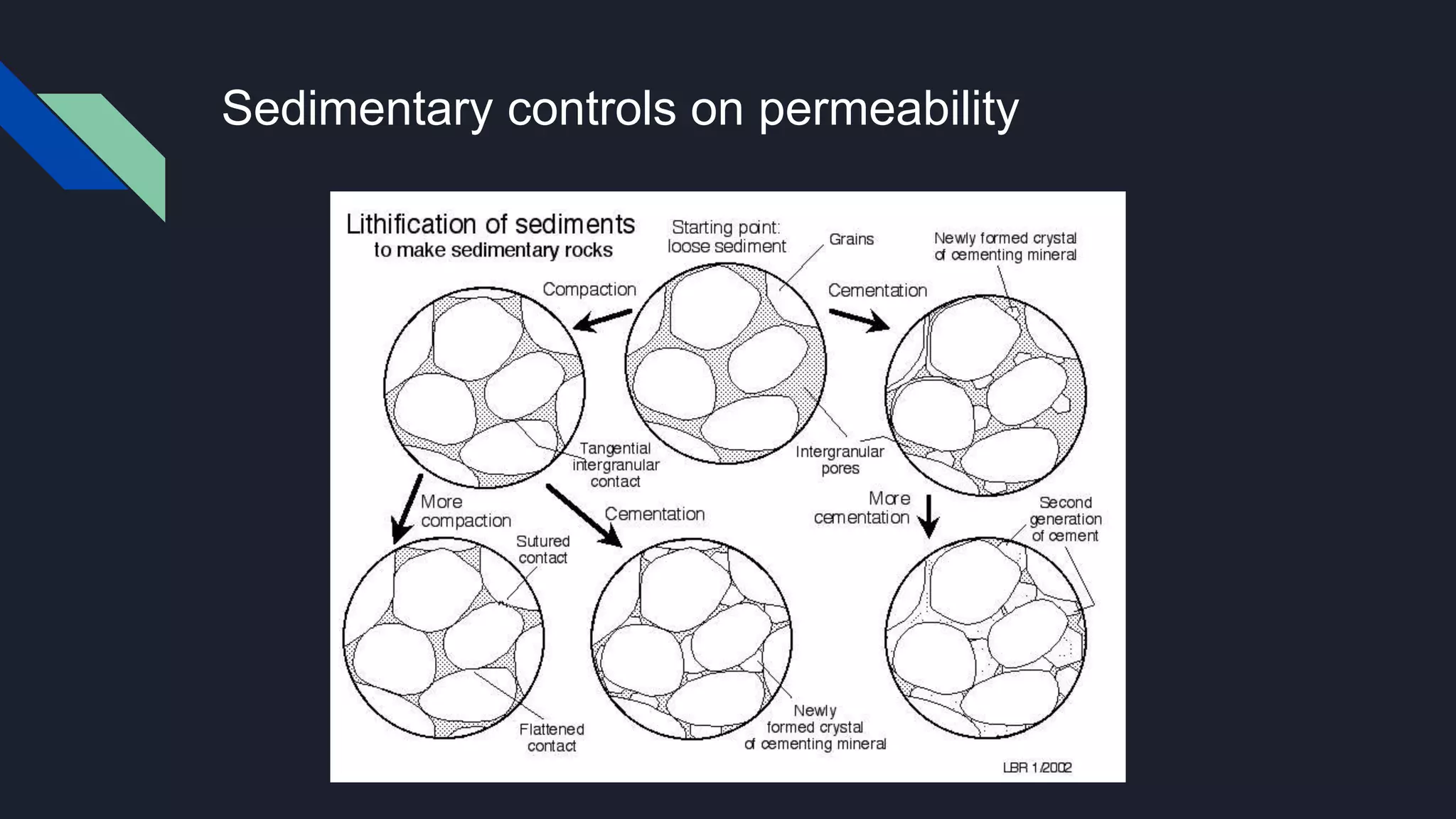 Sedimentary controls on permeability

Lithification of sediments
to make sedimentary rocks

Starting point:
loose sediment

Grains

Newly formed crystal
of cementing mineral

Compaction

Cementation

Tangential
intergranular
contact

Intergranular
pores

More
compaction

Cementation

More
cementation

Second
generation
of cement

Sutured
contact

Flattened
contact

Newly
formed crystal
of cementing mineral

LBR 1/2002