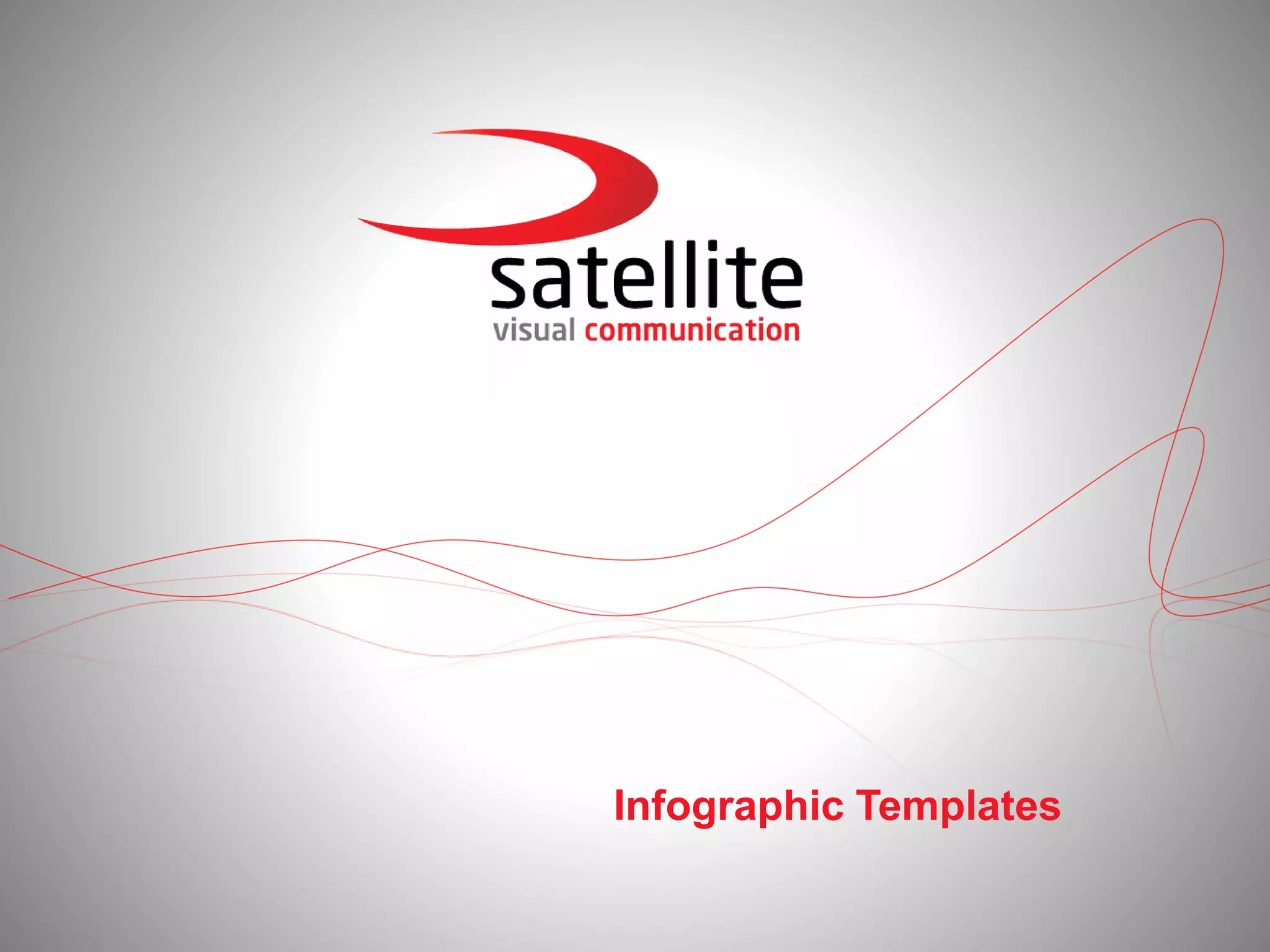 satellite
visual communication

Infographic Templates