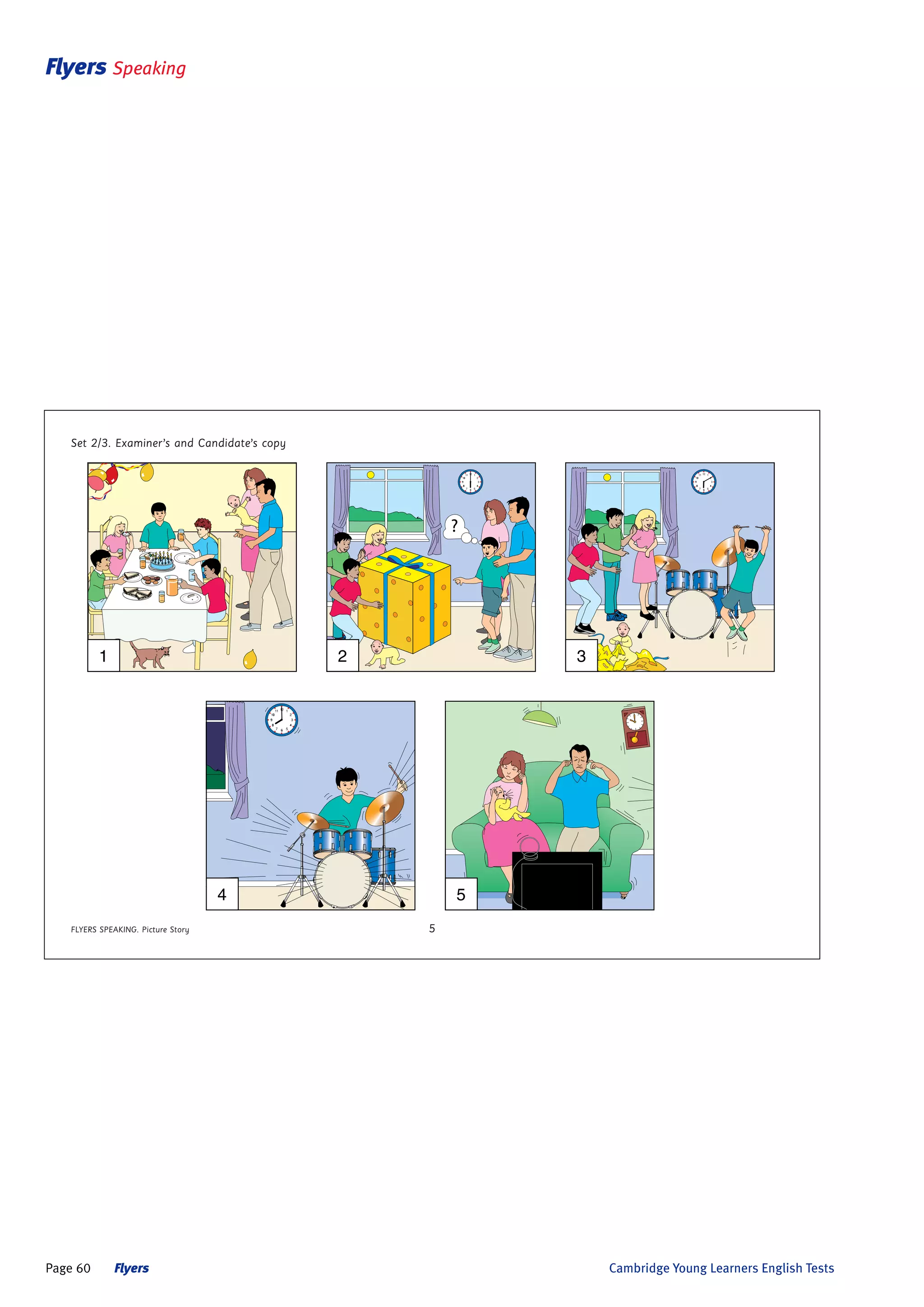 Flyers Speaking

Set 2/3. Examiner's and Candidate's copy

1

?

2

3

4

5

FLYERS SPEAKING. Picture Story

5

Page 60 Flyers

Cambridge Young Learners English Tests