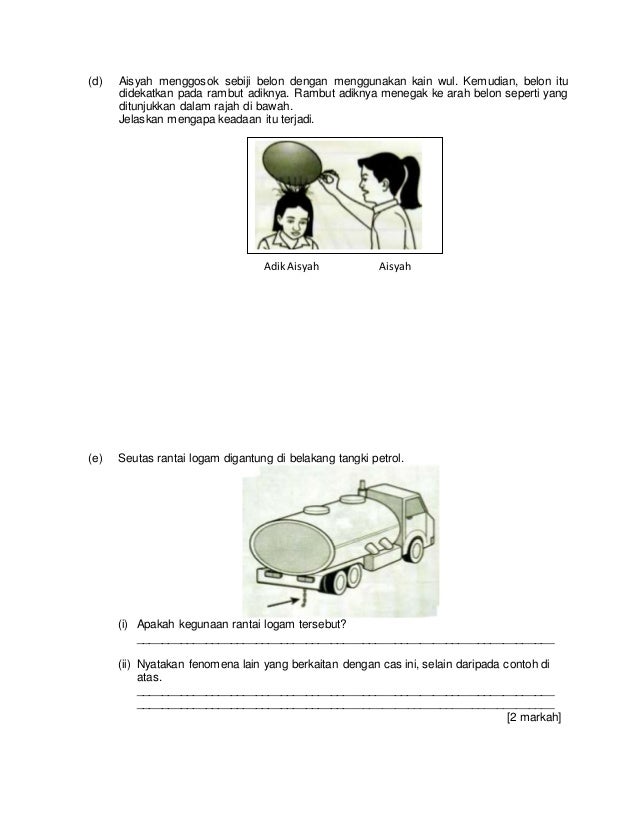 (d) Aisyah menggosok sebiji belon dengan menggunakan kain wul. Kemudian, belon itu didekatkan pada rambut adiknya. Rambut adiknya menegak ke arah belon seperti yang ditunjukkan dalam rajah di bawah.
Jelaskan mengapa keadaan itu terjadi.

Adik Aisyah Aisyah

(e) Seutas rantai logam digantung di belakang tangki petrol.

(i) Apakah kegunaan rantai logam tersebut?

(ii) Nyatakan fenomena lain yang berkaitan dengan cas ini, selain daripada contoh di atas.

[2 markah]