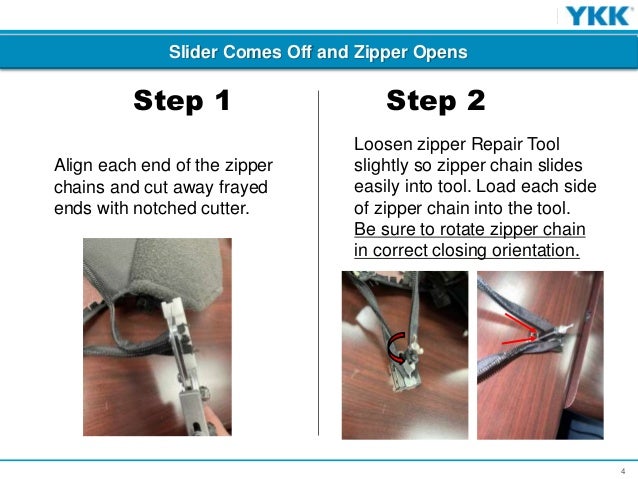 YKK

Slider Comes Off and Zipper Opens

Step 1

Align each end of the zipper chains and cut away frayed ends with notched cutter.

Step 2

Loosen zipper Repair Tool slightly so zipper chain slides easily into tool. Load each side of zipper chain into the tool. Be sure to rotate zipper chain in correct closing orientation.

4