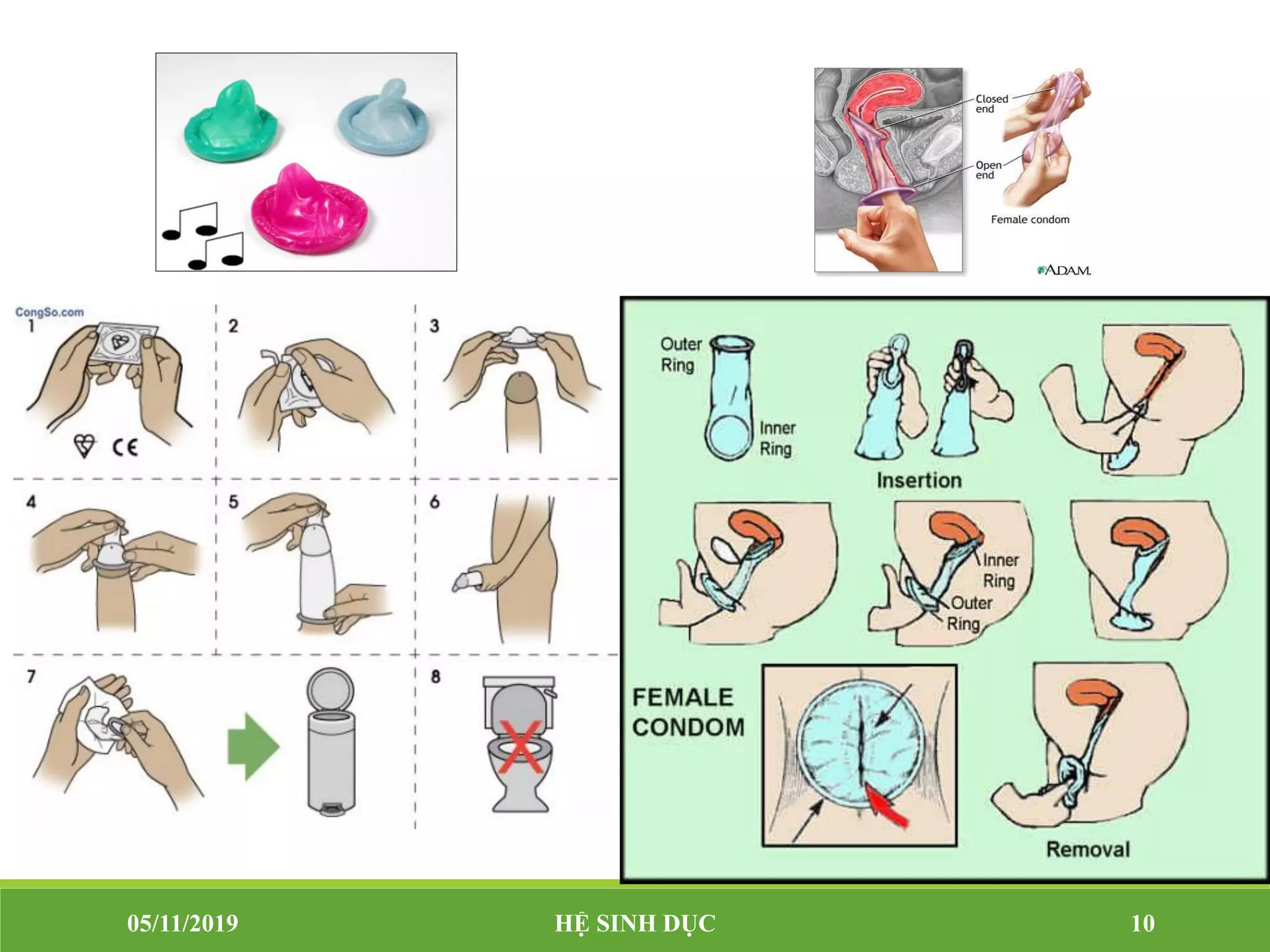 Closed end

Open end

Female condom

A.D.A.M.

CongSo.com

1

CE

2

3

4

5

6

7

8

Outer Ring

Inner Ring

Insertion

Inner Ring

Outer Ring

FEMALE CONDOM

Removal

05/11/2019

HỆ SINH DỤC

10