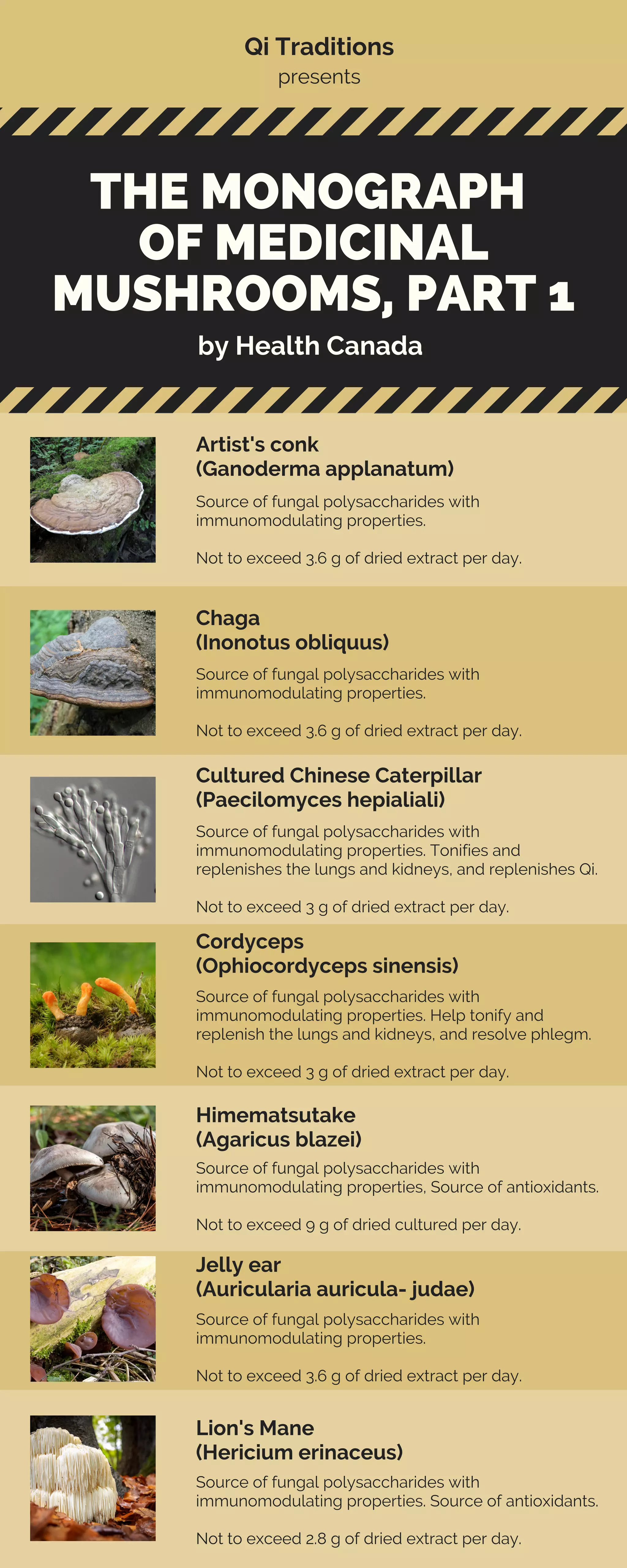 Qi Traditions
presents

THE MONOGRAPH OF MEDICINAL MUSHROOMS, PART 1

by Health Canada

Artist's conk
(Ganoderma applanatum)

Source of fungal polysaccharides with immunomodulating properties.

Not to exceed 3.6 g of dried extract per day.

Chaga
(Inonotus obliquus)

Source of fungal polysaccharides with immunomodulating properties.

Not to exceed 3.6 g of dried extract per day.

Cultured Chinese Caterpillar
(Paecilomyces hepialiali)

Source of fungal polysaccharides with immunomodulating properties. Tonifies and replenishes the lungs and kidneys, and replenishes Qi.

Not to exceed 3 g of dried extract per day.

Cordyceps
(Ophiocordyceps sinensis)

Source of fungal polysaccharides with immunomodulating properties. Help tonify and replenish the lungs and kidneys, and resolve phlegm.

Not to exceed 3 g of dried extract per day.

Himematsutake
(Agaricus blazei)

Source of fungal polysaccharides with immunomodulating properties, Source of antioxidants.

Not to exceed 9 g of dried cultured per day.

Jelly ear
(Auricularia auricula- judae)

Source of fungal polysaccharides with immunomodulating properties.

Not to exceed 3.6 g of dried extract per day.

Lion's Mane
(Hericium erinaceus)

Source of fungal polysaccharides with immunomodulating properties. Source of antioxidants.

Not to exceed 2.8 g of dried extract per day.