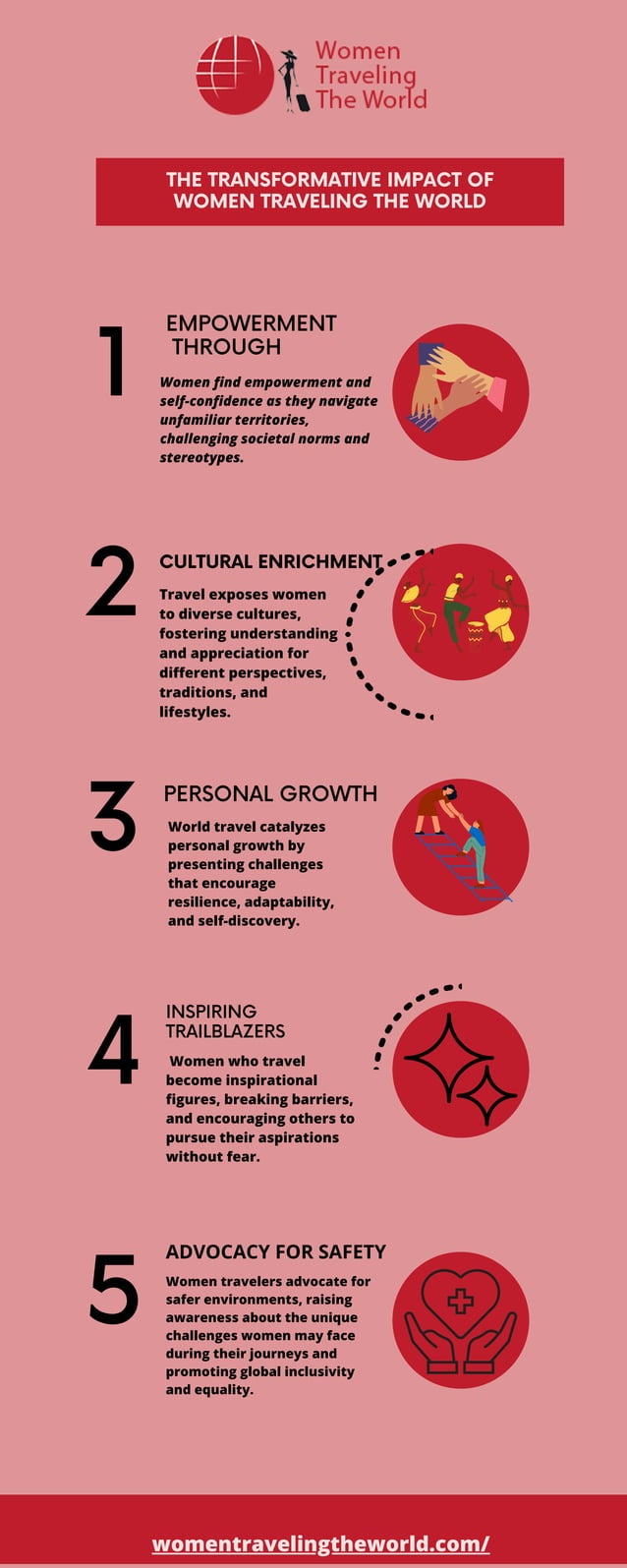 Women Traveling The World

THE TRANSFORMATIVE IMPACT OF WOMEN TRAVELING THE WORLD

1

EMPOWERMENT THROUGH

Women find empowerment and self-confidence as they navigate unfamiliar territories, challenging societal norms and stereotypes.

2

CULTURAL ENRICHMENT

Travel exposes women to diverse cultures, fostering understanding and appreciation for different perspectives, traditions, and lifestyles.

3

PERSONAL GROWTH

World travel catalyzes personal growth by presenting challenges that encourage resilience, adaptability, and self-discovery.

4

INSPIRING TRAILBLAZERS

Women who travel become inspirational figures, breaking barriers, and encouraging others to pursue their aspirations without fear.

5

ADVOCACY FOR SAFETY

Women travelers advocate for safer environments, raising awareness about the unique challenges women may face during their journeys and promoting global inclusivity and equality.

womentravelingtheworld.com/