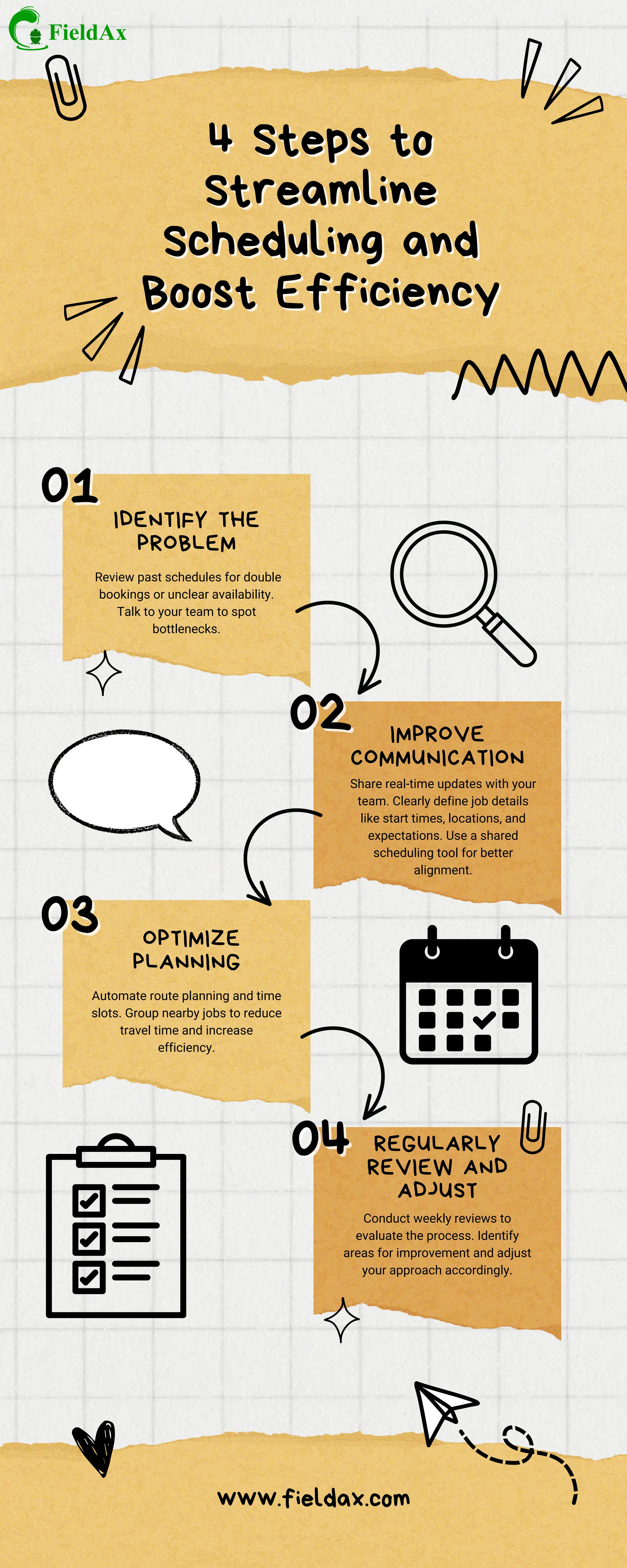 FieldAx

4 Steps to Streamline Scheduling and Boost Efficiency

01

IDENTIFY THE PROBLEM

Review past schedules for double bookings or unclear availability. Talk to your team to spot bottlenecks.

02

IMPROVE COMMUNICATION

Share real-time updates with your team. Clearly define job details like start times, locations, and expectations. Use a shared scheduling tool for better alignment.

03

OPTIMIZE PLANNING

Automate route planning and time slots. Group nearby jobs to reduce travel time and increase efficiency.

04

REGULARLY REVIEW AND ADJUST

Conduct weekly reviews to evaluate the process. Identify areas for improvement and adjust your approach accordingly.

www.fieldax.com