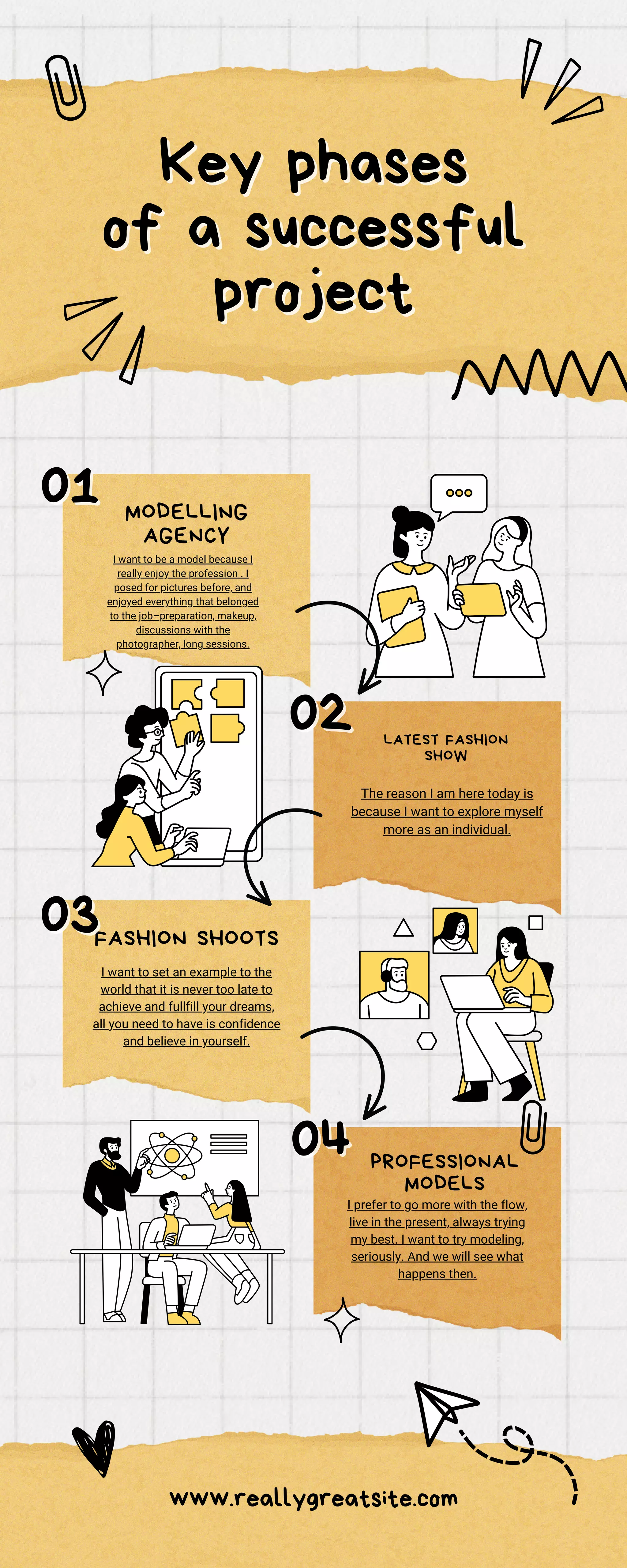 Key phases of a successful project

01

MODELLING AGENCY

I want to be a model because I really enjoy the profession . I posed for pictures before, and enjoyed everything that belonged to the job–preparation, makeup, discussions with the photographer, long sessions.

02

LATEST FASHION SHOW

The reason I am here today is because I want to explore myself more as an individual.

03

FASHION SHOOTS

I want to set an example to the world that it is never too late to achieve and fullfill your dreams, all you need to have is confidence and believe in yourself.

04

PROFESSIONAL MODELS

I prefer to go more with the flow, live in the present, always trying my best. I want to try modeling, seriously. And we will see what happens then.

www.reallygreatsite.com