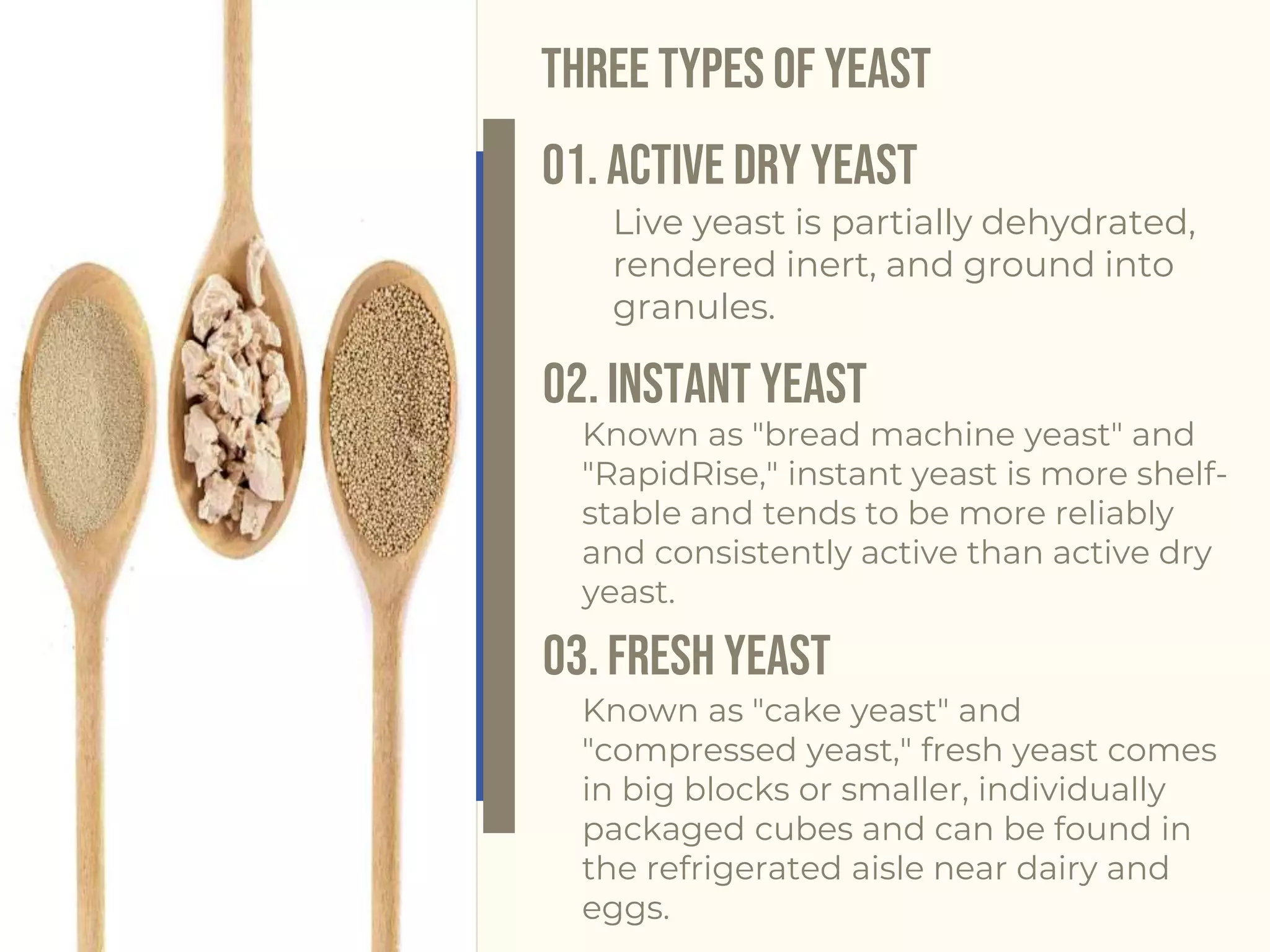 THREE TYPES OF YEAST

01. ACTIVE DRY YEAST

Live yeast is partially dehydrated, rendered inert, and ground into granules.

02. INSTANT YEAST

Known as "bread machine yeast" and "RapidRise," instant yeast is more shelf-stable and tends to be more reliably and consistently active than active dry yeast.

03. FRESH YEAST

Known as "cake yeast" and "compressed yeast," fresh yeast comes in big blocks or smaller, individually packaged cubes and can be found in the refrigerated aisle near dairy and eggs.