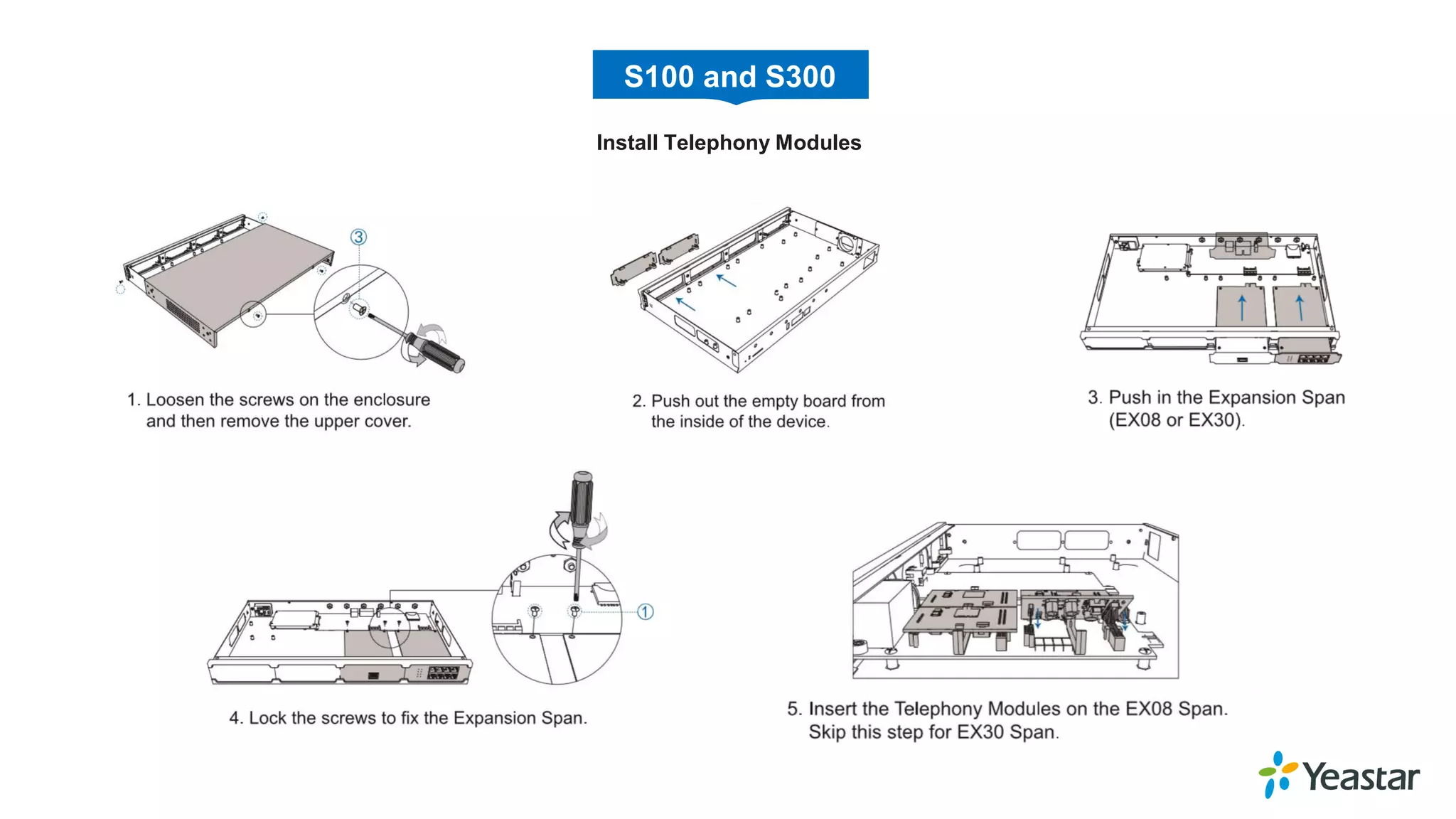 S100 and S300

Install Telephony Modules

③

1. Loosen the screws on the enclosure and then remove the upper cover.

2. Push out the empty board from the inside of the device.

3. Push in the Expansion Span (EX08 or EX30).

①

4. Lock the screws to fix the Expansion Span.

5. Insert the Telephony Modules on the EX08 Span. Skip this step for EX30 Span.

Yeastar