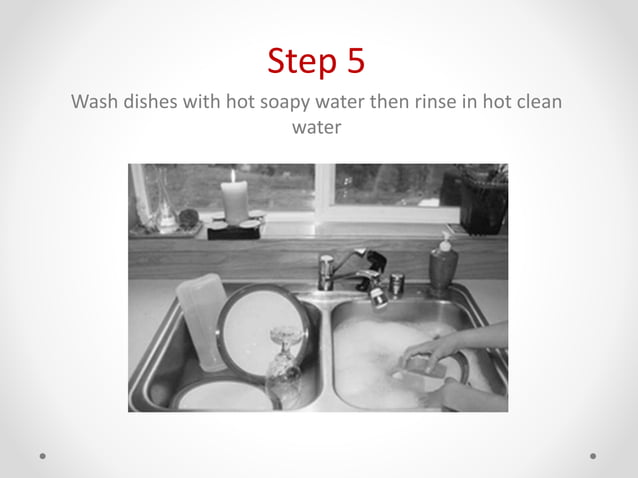 Step 5

Wash dishes with hot soapy water then rinse in hot clean water