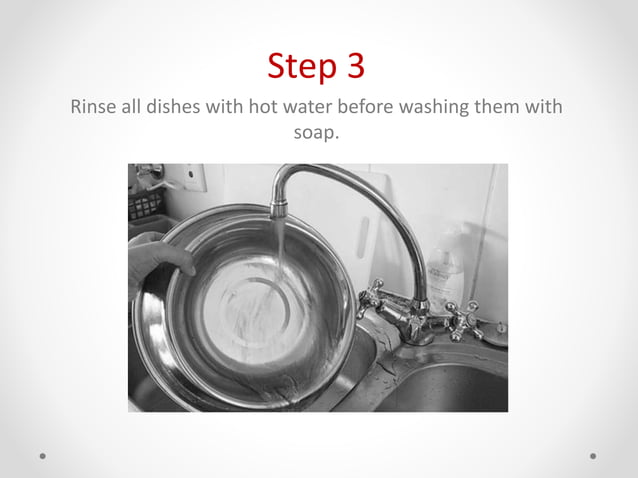 Step 3

Rinse all dishes with hot water before washing them with soap.