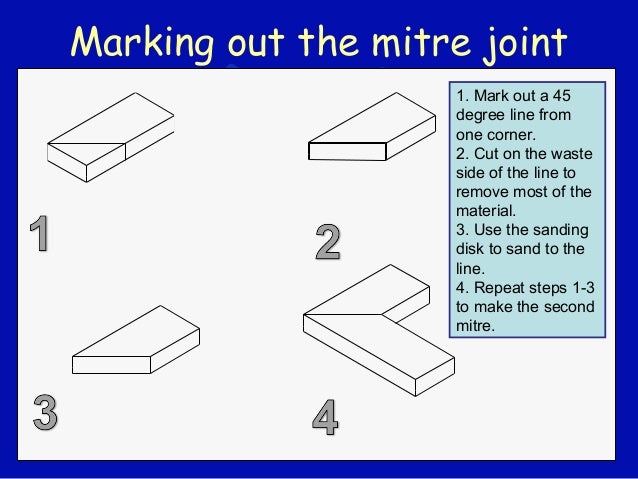 Marking out the mitre joint

1

2

3

4

1. Mark out a 45 degree line from one corner.
2. Cut on the waste side of the line to remove most of the material.
3. Use the sanding disk to sand to the line.
4. Repeat steps 1-3 to make the second mitre.