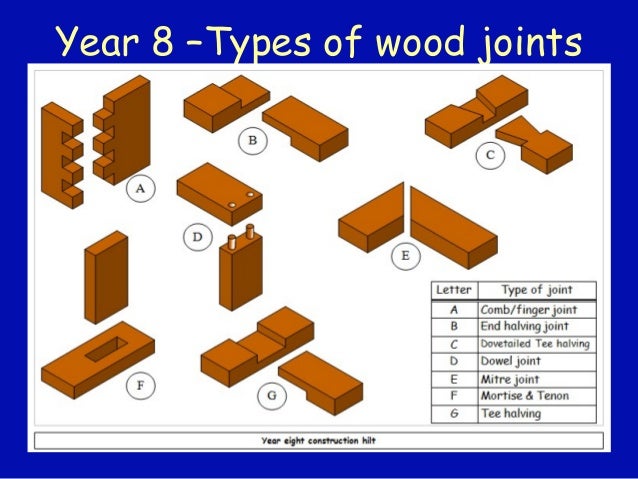 Year 8 –Types of wood joints

A

B

C

D

E

F

G

| Letter | Type of joint |
|---|---|
| A | Comb/finger joint |
| B | End halving joint |
| C | Dovetailed Tee halving |
| D | Dowel joint |
| E | Mitre joint |
| F | Mortise & Tenon |
| G | Tee halving |

Year eight construction hilt