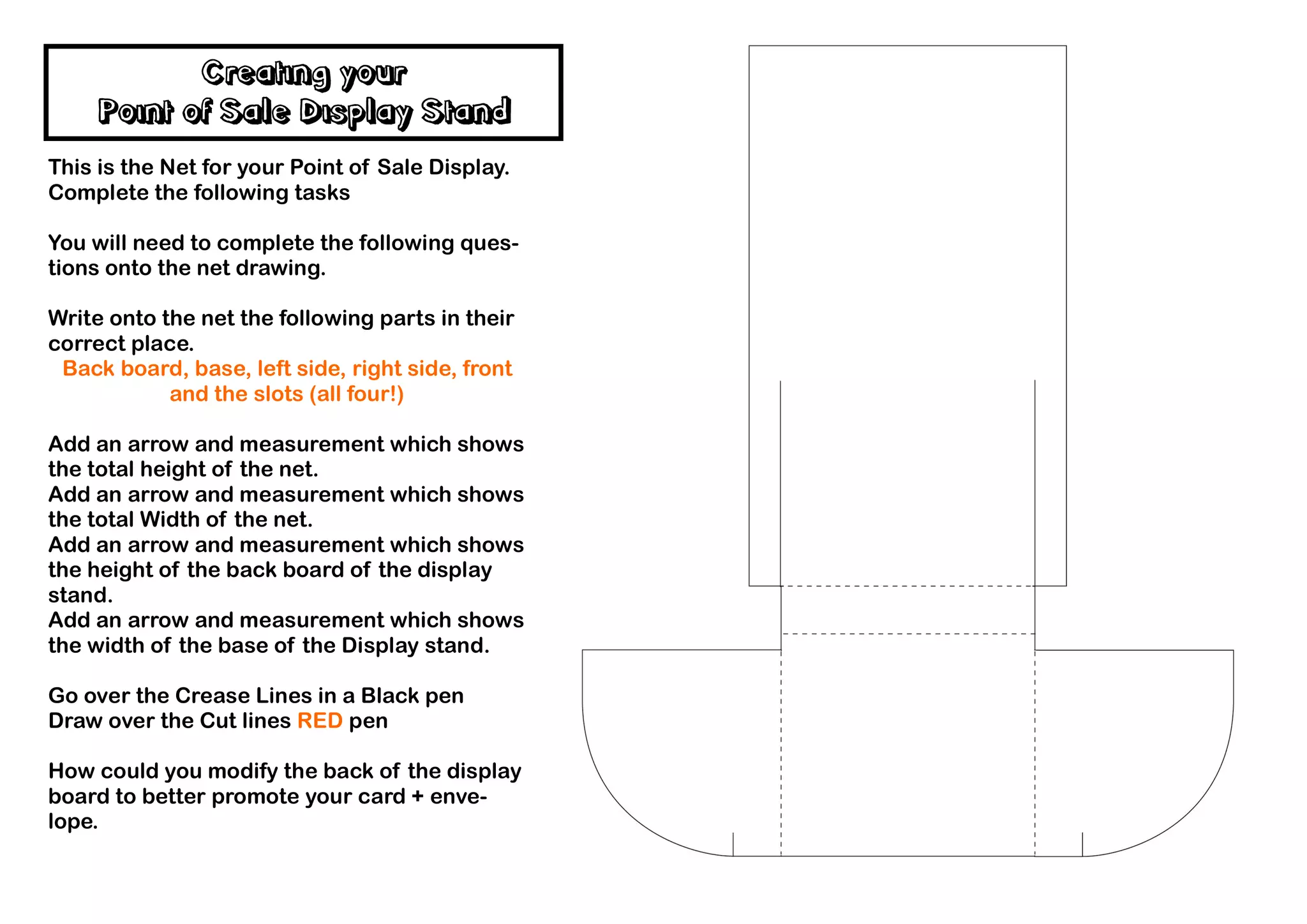 Creating your
Point of Sale Display Stand

This is the Net for your Point of Sale Display. Complete the following tasks

You will need to complete the following questions onto the net drawing.

Write onto the net the following parts in their correct place.
Back board, base, left side, right side, front and the slots (all four!)

Add an arrow and measurement which shows the total height of the net.
Add an arrow and measurement which shows the total Width of the net.
Add an arrow and measurement which shows the height of the back board of the display stand.
Add an arrow and measurement which shows the width of the base of the Display stand.

Go over the Crease Lines in a Black pen
Draw over the Cut lines RED pen

How could you modify the back of the display board to better promote your card + envelope.