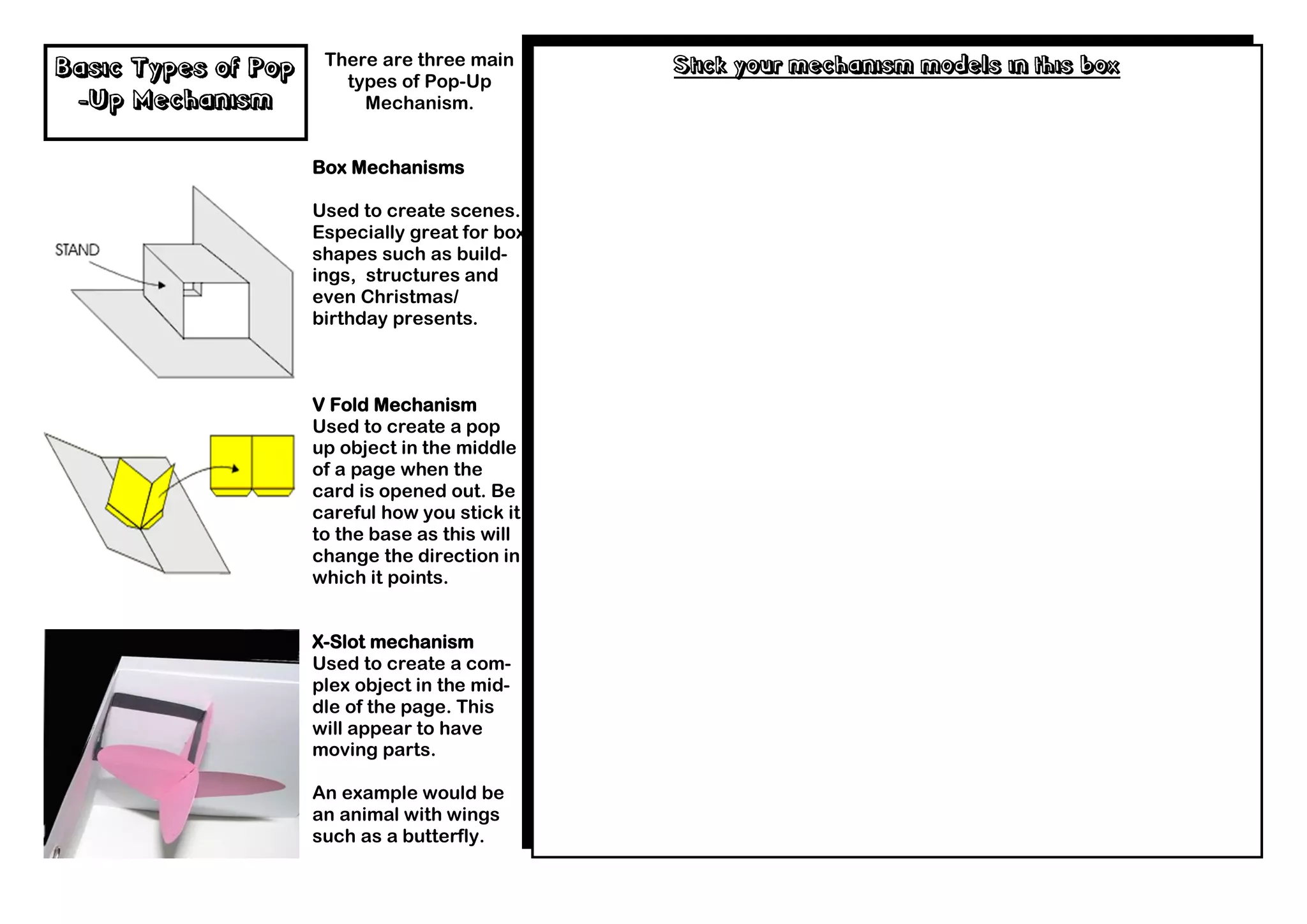 Basic Types of Pop-Up Mechanism

There are three main types of Pop-Up Mechanism.

Box Mechanisms

Used to create scenes. Especially great for box shapes such as buildings, structures and even Christmas/ birthday presents.

STAND

V Fold Mechanism
Used to create a pop up object in the middle of a page when the card is opened out. Be careful how you stick it to the base as this will change the direction in which it points.

X-Slot mechanism
Used to create a complex object in the middle of the page. This will appear to have moving parts.

An example would be an animal with wings such as a butterfly.

Stick your mechanism models in this box