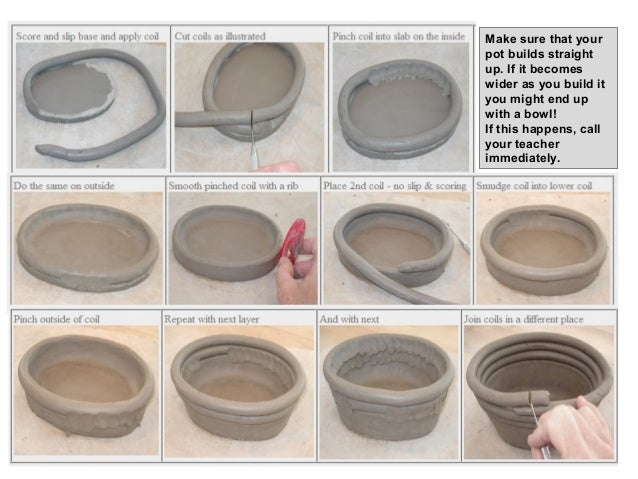 Score and slip base and apply coil

Cut coils as illustrated

Pinch coil into slab on the inside

Make sure that your pot builds straight up. If it becomes wider as you build it you might end up with a bowl!
If this happens, call your teacher immediately.

Do the same on outside

Smooth pinched coil with a rib

Place 2nd coil - no slip & scoring

Smudge coil into lower coil

Pinch outside of coil

Repeat with next layer

And with next

Join coils in a different place