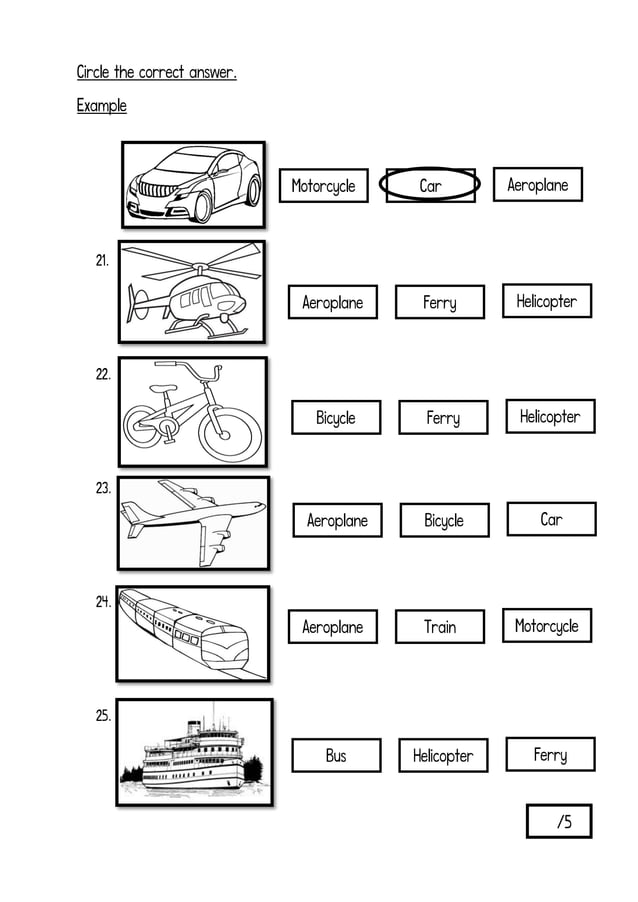 Circle the correct answer.

Example

Motorcycle Car Aeroplane

21.

Aeroplane Ferry Helicopter

22.

Bicycle Ferry Helicopter

23.

Aeroplane Bicycle Car

24.

Aeroplane Train Motorcycle

25.

Bus Helicopter Ferry

/5