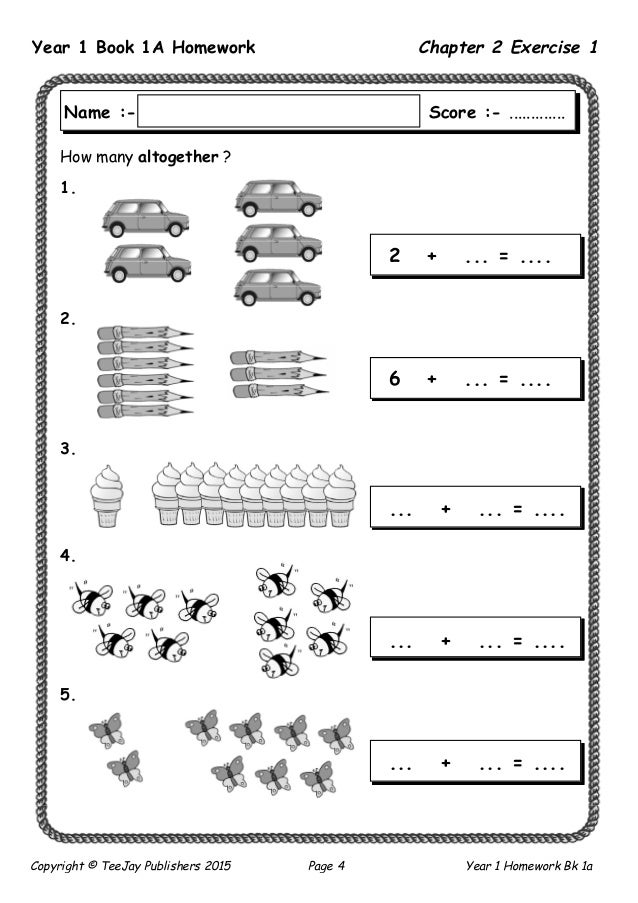 Year 1 Book 1A Homework

Chapter 2 Exercise 1

Name :-

Score :- …………

How many **altogether** ?

1.

2 + ... = ....

2.

6 + ... = ....

3.

... + ... = ....

4.

... + ... = ....

5.

... + ... = ....

Copyright © TeeJay Publishers 2015

Page 4

Year 1 Homework Bk 1a