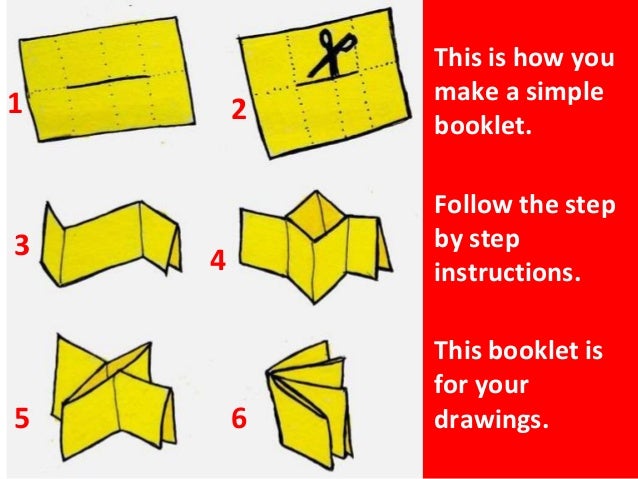 1

2

3

4

5

6

This is how you make a simple booklet.

Follow the step by step instructions.

This booklet is for your drawings.