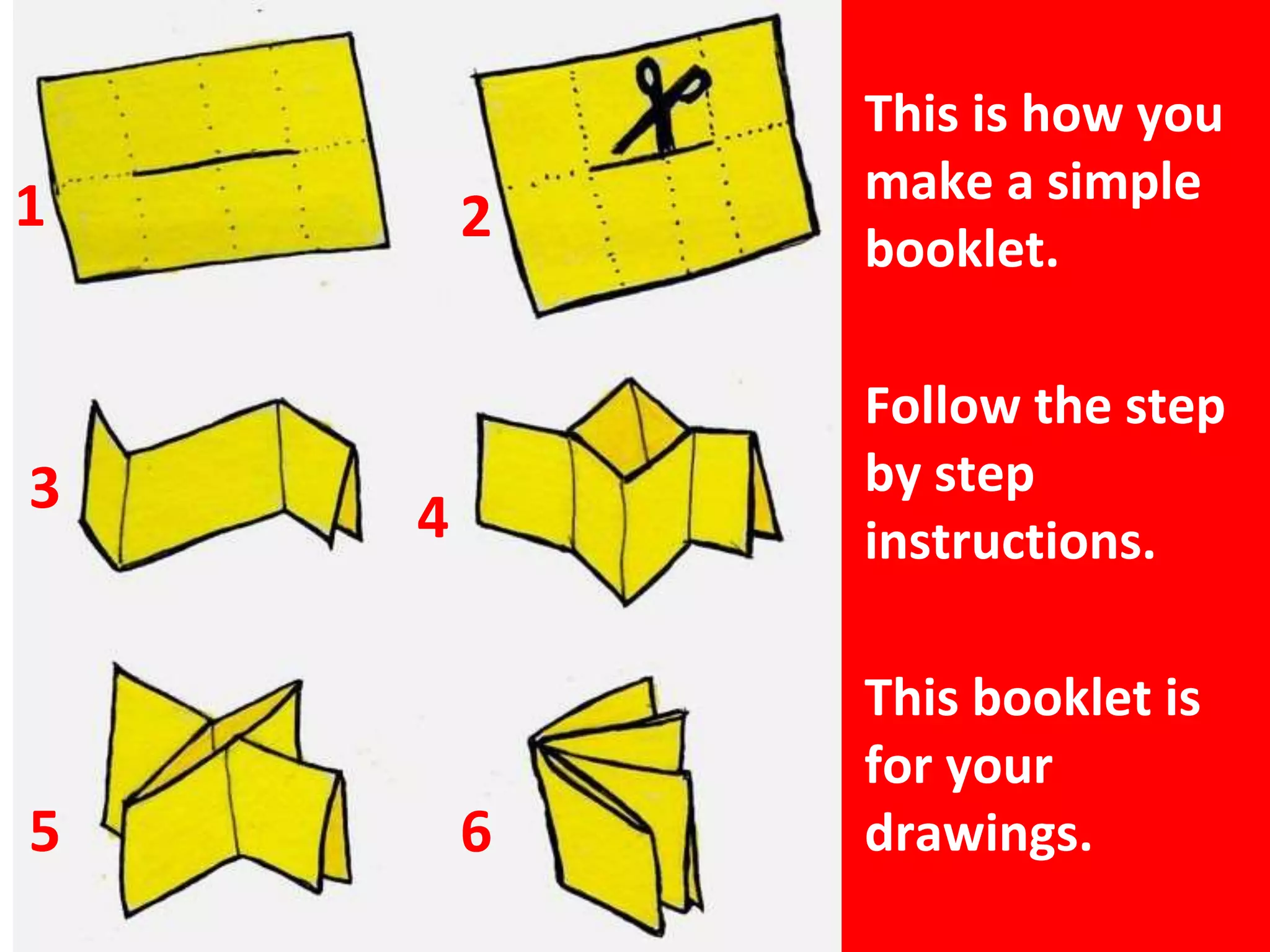 1

2

3

4

5

6

This is how you make a simple booklet.

Follow the step by step instructions.

This booklet is for your drawings.