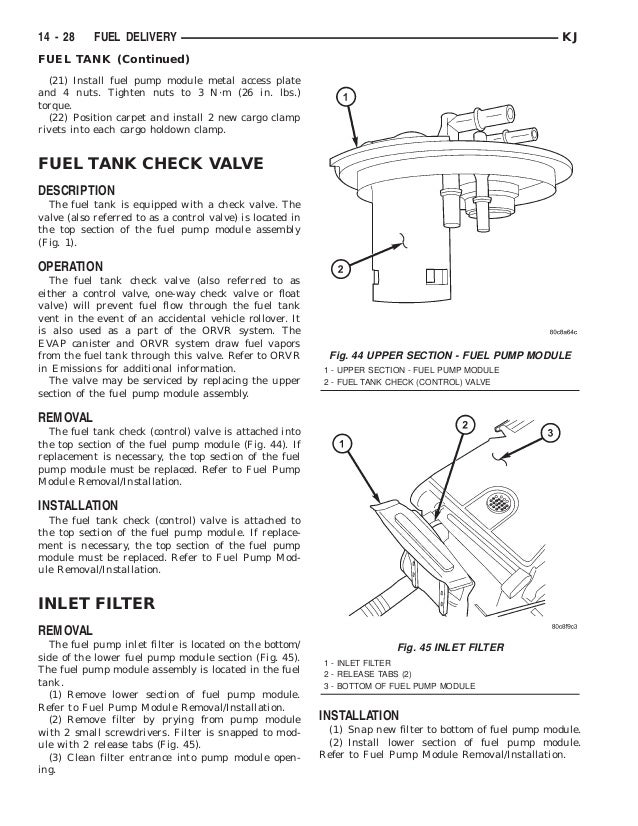 14 - 28 FUEL DELIVERY KJ

FUEL TANK (Continued)

(21) Install fuel pump module metal access plate and 4 nuts. Tighten nuts to 3 N·m (26 in. lbs.) torque.

(22) Position carpet and install 2 new cargo clamp rivets into each cargo holdown clamp.

FUEL TANK CHECK VALVE

DESCRIPTION

The fuel tank is equipped with a check valve. The valve (also referred to as a control valve) is located in the top section of the fuel pump module assembly (Fig. 1).

OPERATION

The fuel tank check valve (also referred to as either a control valve, one-way check valve or float valve) will prevent fuel flow through the fuel tank vent in the event of an accidental vehicle rollover. It is also used as a part of the ORVR system. The EVAP canister and ORVR system draw fuel vapors from the fuel tank through this valve. Refer to ORVR in Emissions for additional information.

The valve may be serviced by replacing the upper section of the fuel pump module assembly.

REMOVAL

The fuel tank check (control) valve is attached into the top section of the fuel pump module (Fig. 44). If replacement is necessary, the top section of the fuel pump module must be replaced. Refer to Fuel Pump Module Removal/Installation.

INSTALLATION

The fuel tank check (control) valve is attached to the top section of the fuel pump module. If replacement is necessary, the top section of the fuel pump module must be replaced. Refer to Fuel Pump Module Removal/Installation.

INLET FILTER

REMOVAL

The fuel pump inlet filter is located on the bottom/side of the lower fuel pump module section (Fig. 45). The fuel pump module assembly is located in the fuel tank.

(1) Remove lower section of fuel pump module. Refer to Fuel Pump Module Removal/Installation.

(2) Remove filter by prying from pump module with 2 small screwdrivers. Filter is snapped to module with 2 release tabs (Fig. 45).

(3) Clean filter entrance into pump module opening.

1
2
80c8a64c

Fig. 44 UPPER SECTION - FUEL PUMP MODULE
1 - UPPER SECTION - FUEL PUMP MODULE
2 - FUEL TANK CHECK (CONTROL) VALVE

1
2
3
80c8f9c3

Fig. 45 INLET FILTER
1 - INLET FILTER
2 - RELEASE TABS (2)
3 - BOTTOM OF FUEL PUMP MODULE

INSTALLATION

(1) Snap new filter to bottom of fuel pump module.

(2) Install lower section of fuel pump module. Refer to Fuel Pump Module Removal/Installation.