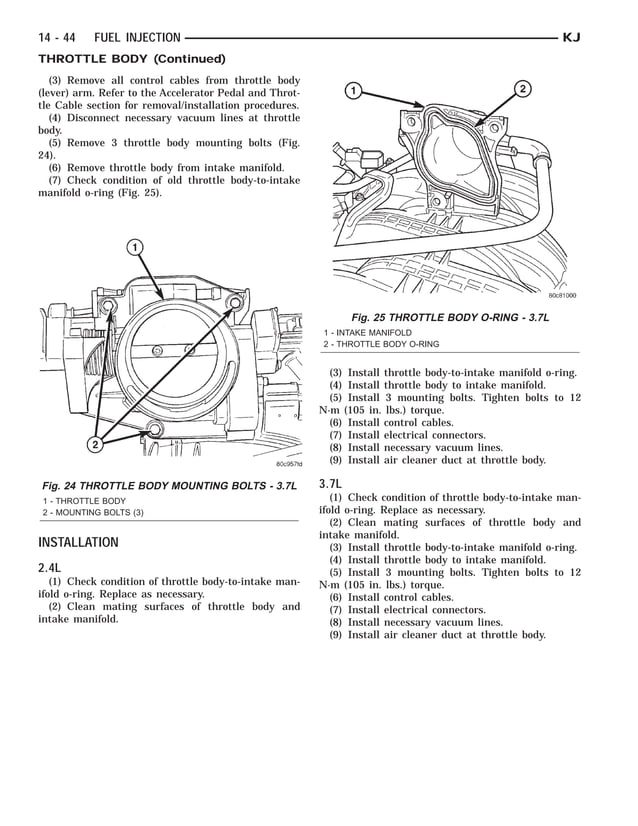 14 - 44 FUEL INJECTION KJ

THROTTLE BODY (Continued)

(3) Remove all control cables from throttle body (lever) arm. Refer to the Accelerator Pedal and Throttle Cable section for removal/installation procedures.
(4) Disconnect necessary vacuum lines at throttle body.
(5) Remove 3 throttle body mounting bolts (Fig. 24).
(6) Remove throttle body from intake manifold.
(7) Check condition of old throttle body-to-intake manifold o-ring (Fig. 25).

1
2
80c957fd

Fig. 24 THROTTLE BODY MOUNTING BOLTS - 3.7L
1 - THROTTLE BODY
2 - MOUNTING BOLTS (3)

INSTALLATION

2.4L
(1) Check condition of throttle body-to-intake manifold o-ring. Replace as necessary.
(2) Clean mating surfaces of throttle body and intake manifold.

1
2
80c81000

Fig. 25 THROTTLE BODY O-RING - 3.7L
1 - INTAKE MANIFOLD
2 - THROTTLE BODY O-RING

(3) Install throttle body-to-intake manifold o-ring.
(4) Install throttle body to intake manifold.
(5) Install 3 mounting bolts. Tighten bolts to 12 N·m (105 in. lbs.) torque.
(6) Install control cables.
(7) Install electrical connectors.
(8) Install necessary vacuum lines.
(9) Install air cleaner duct at throttle body.

3.7L
(1) Check condition of throttle body-to-intake manifold o-ring. Replace as necessary.
(2) Clean mating surfaces of throttle body and intake manifold.
(3) Install throttle body-to-intake manifold o-ring.
(4) Install throttle body to intake manifold.
(5) Install 3 mounting bolts. Tighten bolts to 12 N·m (105 in. lbs.) torque.
(6) Install control cables.
(7) Install electrical connectors.
(8) Install necessary vacuum lines.
(9) Install air cleaner duct at throttle body.