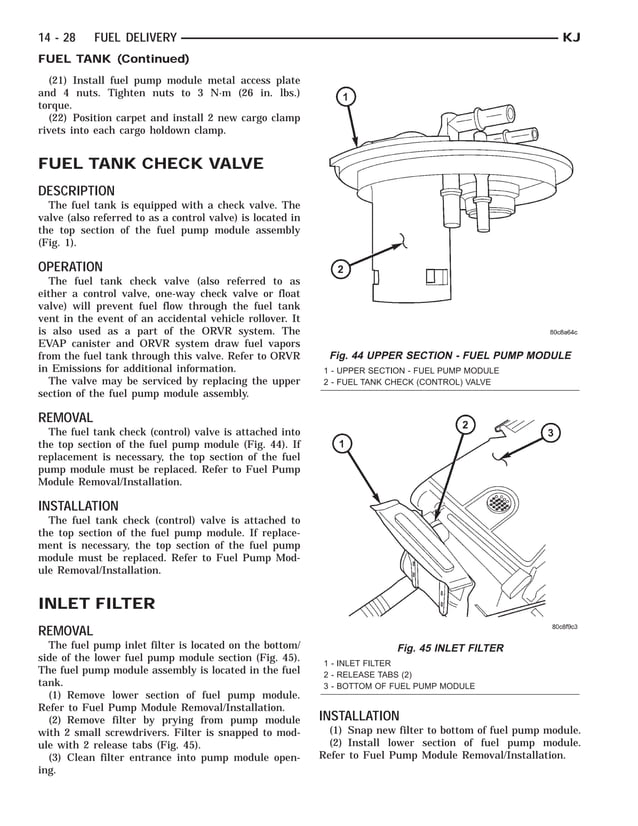 14 - 28 FUEL DELIVERY KJ

FUEL TANK (Continued)

(21) Install fuel pump module metal access plate and 4 nuts. Tighten nuts to 3 N·m (26 in. lbs.) torque.

(22) Position carpet and install 2 new cargo clamp rivets into each cargo holdown clamp.

FUEL TANK CHECK VALVE

DESCRIPTION

The fuel tank is equipped with a check valve. The valve (also referred to as a control valve) is located in the top section of the fuel pump module assembly (Fig. 1).

OPERATION

The fuel tank check valve (also referred to as either a control valve, one-way check valve or float valve) will prevent fuel flow through the fuel tank vent in the event of an accidental vehicle rollover. It is also used as a part of the ORVR system. The EVAP canister and ORVR system draw fuel vapors from the fuel tank through this valve. Refer to ORVR in Emissions for additional information.

The valve may be serviced by replacing the upper section of the fuel pump module assembly.

REMOVAL

The fuel tank check (control) valve is attached into the top section of the fuel pump module (Fig. 44). If replacement is necessary, the top section of the fuel pump module must be replaced. Refer to Fuel Pump Module Removal/Installation.

INSTALLATION

The fuel tank check (control) valve is attached to the top section of the fuel pump module. If replacement is necessary, the top section of the fuel pump module must be replaced. Refer to Fuel Pump Module Removal/Installation.

INLET FILTER

REMOVAL

The fuel pump inlet filter is located on the bottom/side of the lower fuel pump module section (Fig. 45). The fuel pump module assembly is located in the fuel tank.

(1) Remove lower section of fuel pump module. Refer to Fuel Pump Module Removal/Installation.

(2) Remove filter by prying from pump module with 2 small screwdrivers. Filter is snapped to module with 2 release tabs (Fig. 45).

(3) Clean filter entrance into pump module opening.

1

2

80c8a64c

Fig. 44 UPPER SECTION - FUEL PUMP MODULE

1 - UPPER SECTION - FUEL PUMP MODULE
2 - FUEL TANK CHECK (CONTROL) VALVE

1

2

3

80c8f9c3

Fig. 45 INLET FILTER

1 - INLET FILTER
2 - RELEASE TABS (2)
3 - BOTTOM OF FUEL PUMP MODULE

INSTALLATION

(1) Snap new filter to bottom of fuel pump module.

(2) Install lower section of fuel pump module. Refer to Fuel Pump Module Removal/Installation.