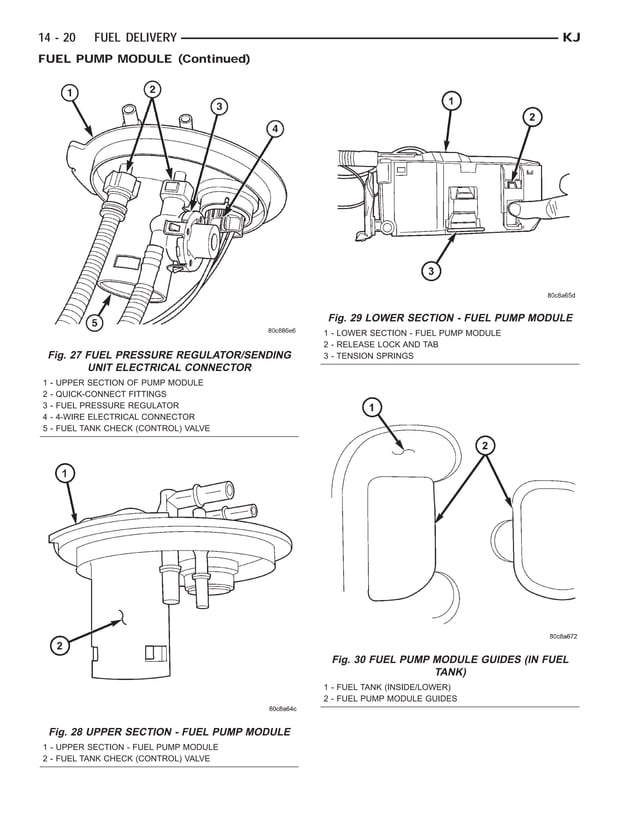 14 - 20 FUEL DELIVERY KJ

FUEL PUMP MODULE (Continued)

1
2
3
4
5

80c886e6

Fig. 27 FUEL PRESSURE REGULATOR/SENDING UNIT ELECTRICAL CONNECTOR

1 - UPPER SECTION OF PUMP MODULE
2 - QUICK-CONNECT FITTINGS
3 - FUEL PRESSURE REGULATOR
4 - 4-WIRE ELECTRICAL CONNECTOR
5 - FUEL TANK CHECK (CONTROL) VALVE

1
2

80c8a64c

Fig. 28 UPPER SECTION - FUEL PUMP MODULE

1 - UPPER SECTION - FUEL PUMP MODULE
2 - FUEL TANK CHECK (CONTROL) VALVE

1
2
3

80c8a65d

Fig. 29 LOWER SECTION - FUEL PUMP MODULE

1 - LOWER SECTION - FUEL PUMP MODULE
2 - RELEASE LOCK AND TAB
3 - TENSION SPRINGS

1
2

80c8a672

Fig. 30 FUEL PUMP MODULE GUIDES (IN FUEL TANK)

1 - FUEL TANK (INSIDE/LOWER)
2 - FUEL PUMP MODULE GUIDES