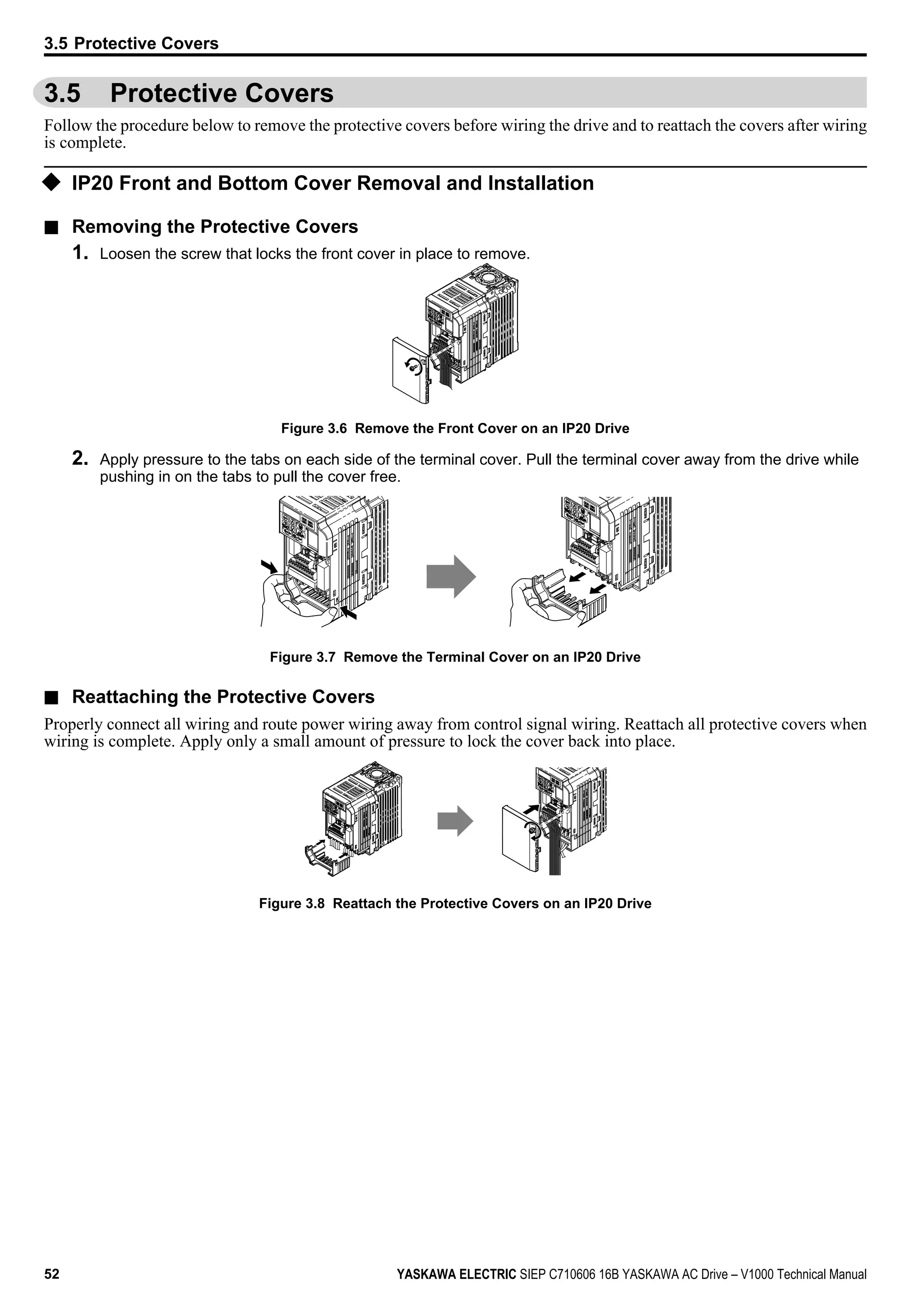 3.5 Protective Covers

3.5 Protective Covers

Follow the procedure below to remove the protective covers before wiring the drive and to reattach the covers after wiring is complete.

◆ IP20 Front and Bottom Cover Removal and Installation

■ Removing the Protective Covers

1. Loosen the screw that locks the front cover in place to remove.

Figure 3.6 Remove the Front Cover on an IP20 Drive

2. Apply pressure to the tabs on each side of the terminal cover. Pull the terminal cover away from the drive while pushing in on the tabs to pull the cover free.

Figure 3.7 Remove the Terminal Cover on an IP20 Drive

■ Reattaching the Protective Covers

Properly connect all wiring and route power wiring away from control signal wiring. Reattach all protective covers when wiring is complete. Apply only a small amount of pressure to lock the cover back into place.

Figure 3.8 Reattach the Protective Covers on an IP20 Drive

52

YASKAWA ELECTRIC SIEP C710606 16B YASKAWA AC Drive – V1000 Technical Manual