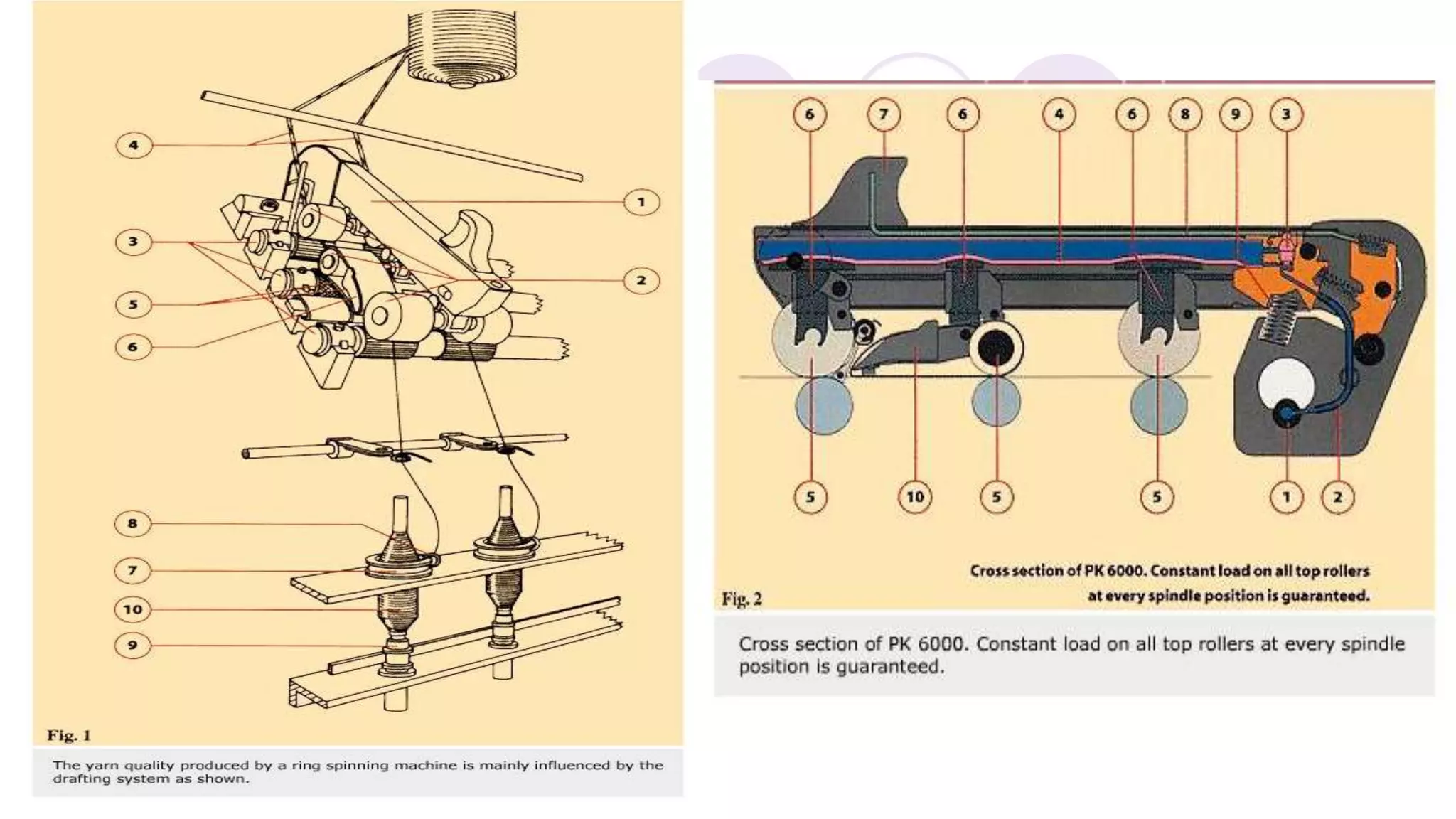 4
1
3
2
5
6
8
7
10
9

Fig. 1

The yarn quality produced by a ring spinning machine is mainly influenced by the drafting system as shown.

6 7 6 4 6 8 9 3

5 10 5 5 1 2

Cross section of PK 6000. Constant load on all top rollers at every spindle position is guaranteed.

Fig. 2

Cross section of PK 6000. Constant load on all top rollers at every spindle position is guaranteed.