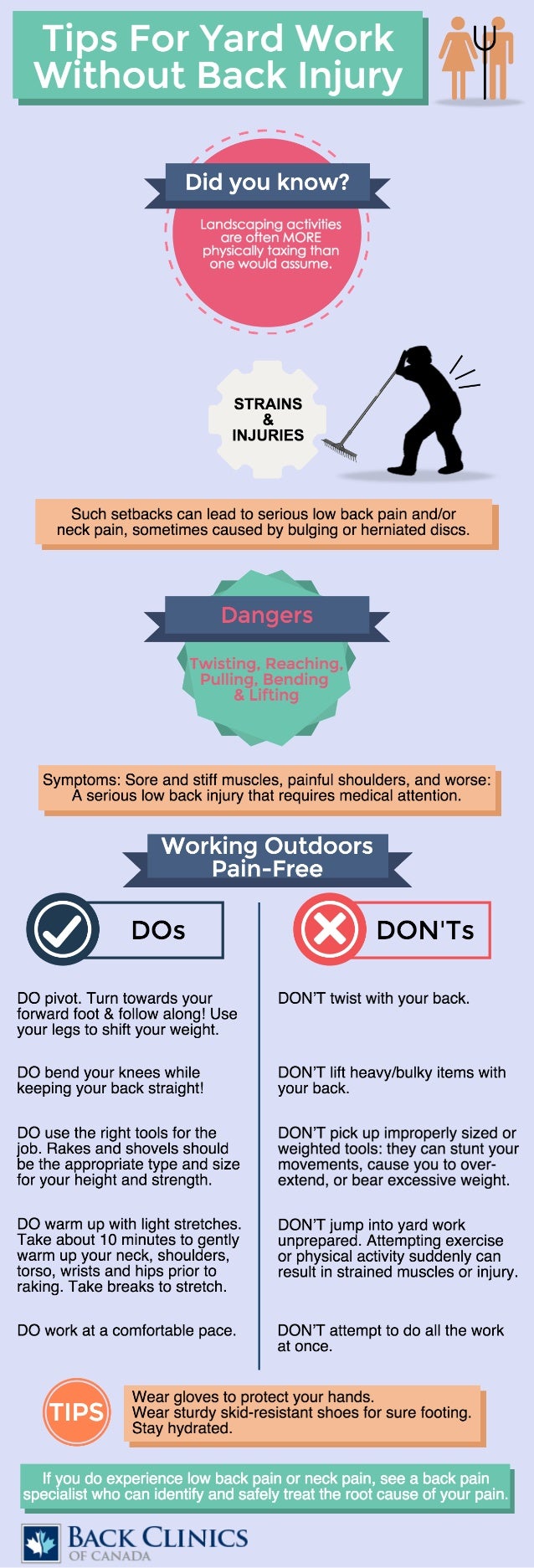 Tips For Yard Work Without Back Injury

Did you know?

Landscaping activities are often MORE physically taxing than one would assume.

STRAINS & INJURIES

Such setbacks can lead to serious low back pain and/or neck pain, sometimes caused by bulging or herniated discs.

Dangers

Twisting, Reaching, Pulling, Bending & Lifting

Symptoms: Sore and stiff muscles, painful shoulders, and worse: A serious low back injury that requires medical attention.

Working Outdoors Pain-Free

DOs

DO pivot. Turn towards your forward foot & follow along! Use your legs to shift your weight.

DO bend your knees while keeping your back straight!

DO use the right tools for the job. Rakes and shovels should be the appropriate type and size for your height and strength.

DO warm up with light stretches. Take about 10 minutes to gently warm up your neck, shoulders, torso, wrists and hips prior to raking. Take breaks to stretch.

DO work at a comfortable pace.

DON'Ts

DON'T twist with your back.

DON'T lift heavy/bulky items with your back.

DON'T pick up improperly sized or weighted tools: they can stunt your movements, cause you to over-extend, or bear excessive weight.

DON'T jump into yard work unprepared. Attempting exercise or physical activity suddenly can result in strained muscles or injury.

DON'T attempt to do all the work at once.

TIPS

Wear gloves to protect your hands.
Wear sturdy skid-resistant shoes for sure footing.
Stay hydrated.

If you do experience low back pain or neck pain, see a back pain specialist who can identify and safely treat the root cause of your pain.

BACK CLINICS OF CANADA