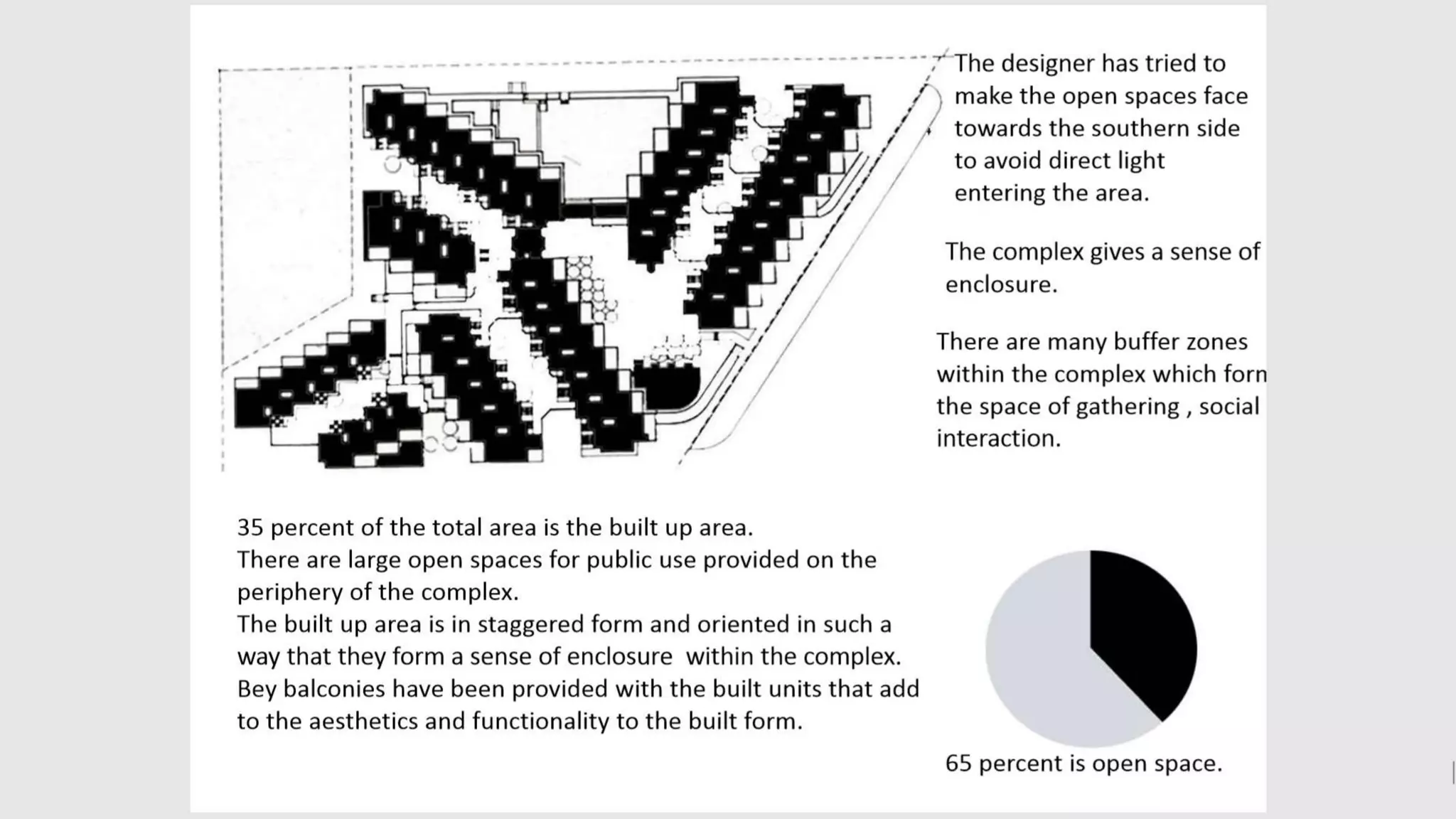 The designer has tried to make the open spaces face towards the southern side to avoid direct light entering the area.

The complex gives a sense of enclosure.

There are many buffer zones within the complex which forn the space of gathering , social interaction.

35 percent of the total area is the built up area.
There are large open spaces for public use provided on the periphery of the complex.
The built up area is in staggered form and oriented in such a way that they form a sense of enclosure within the complex.
Bey balconies have been provided with the built units that add to the aesthetics and functionality to the built form.

65 percent is open space.