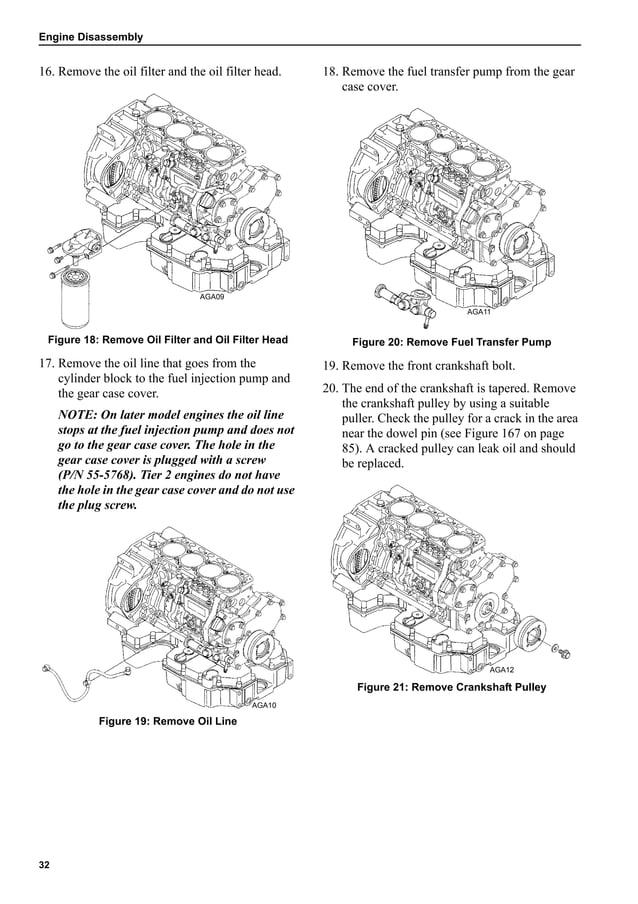 Engine Disassembly

16. Remove the oil filter and the oil filter head.

AGA09

Figure 18: Remove Oil Filter and Oil Filter Head

17. Remove the oil line that goes from the cylinder block to the fuel injection pump and the gear case cover.

NOTE: On later model engines the oil line stops at the fuel injection pump and does not go to the gear case cover. The hole in the gear case cover is plugged with a screw (P/N 55-5768). Tier 2 engines do not have the hole in the gear case cover and do not use the plug screw.

AGA10

Figure 19: Remove Oil Line

18. Remove the fuel transfer pump from the gear case cover.

AGA11

Figure 20: Remove Fuel Transfer Pump

19. Remove the front crankshaft bolt.

20. The end of the crankshaft is tapered. Remove the crankshaft pulley by using a suitable puller. Check the pulley for a crack in the area near the dowel pin (see Figure 167 on page 85). A cracked pulley can leak oil and should be replaced.

AGA12

Figure 21: Remove Crankshaft Pulley

32