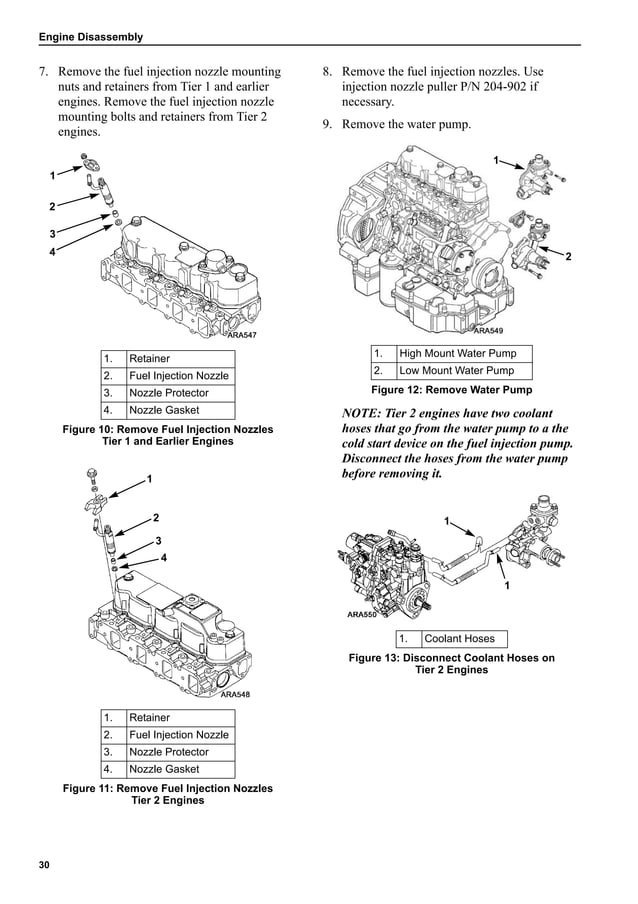 Engine Disassembly

7. Remove the fuel injection nozzle mounting nuts and retainers from Tier 1 and earlier engines. Remove the fuel injection nozzle mounting bolts and retainers from Tier 2 engines.

1
2
3
4
ARA547

| 1. | Retainer |
|---|---|
| 2. | Fuel Injection Nozzle |
| 3. | Nozzle Protector |
| 4. | Nozzle Gasket |

Figure 10: Remove Fuel Injection Nozzles Tier 1 and Earlier Engines

1
2
3
4
ARA548

| 1. | Retainer |
|---|---|
| 2. | Fuel Injection Nozzle |
| 3. | Nozzle Protector |
| 4. | Nozzle Gasket |

Figure 11: Remove Fuel Injection Nozzles Tier 2 Engines

8. Remove the fuel injection nozzles. Use injection nozzle puller P/N 204-902 if necessary.

9. Remove the water pump.

1
2
ARA549

| 1. | High Mount Water Pump |
|---|---|
| 2. | Low Mount Water Pump |

Figure 12: Remove Water Pump

NOTE: Tier 2 engines have two coolant hoses that go from the water pump to a the cold start device on the fuel injection pump. Disconnect the hoses from the water pump before removing it.

1
1
ARA550

| 1. | Coolant Hoses |
|---|---|

Figure 13: Disconnect Coolant Hoses on Tier 2 Engines

30