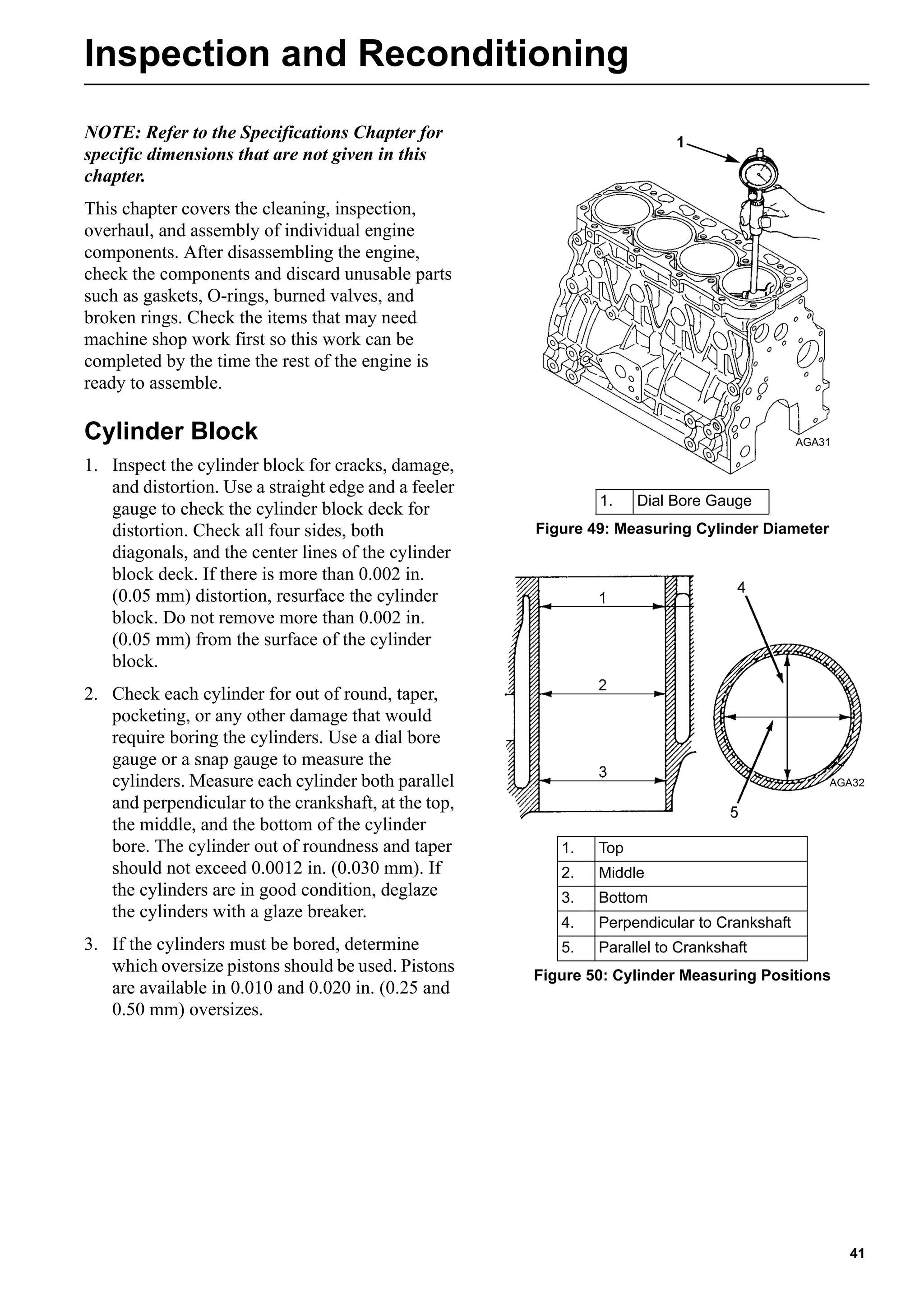 Inspection and Reconditioning

NOTE: Refer to the Specifications Chapter for specific dimensions that are not given in this chapter.

This chapter covers the cleaning, inspection, overhaul, and assembly of individual engine components. After disassembling the engine, check the components and discard unusable parts such as gaskets, O-rings, burned valves, and broken rings. Check the items that may need machine shop work first so this work can be completed by the time the rest of the engine is ready to assemble.

Cylinder Block

1. Inspect the cylinder block for cracks, damage, and distortion. Use a straight edge and a feeler gauge to check the cylinder block deck for distortion. Check all four sides, both diagonals, and the center lines of the cylinder block deck. If there is more than 0.002 in. (0.05 mm) distortion, resurface the cylinder block. Do not remove more than 0.002 in. (0.05 mm) from the surface of the cylinder block.

2. Check each cylinder for out of round, taper, pocketing, or any other damage that would require boring the cylinders. Use a dial bore gauge or a snap gauge to measure the cylinders. Measure each cylinder both parallel and perpendicular to the crankshaft, at the top, the middle, and the bottom of the cylinder bore. The cylinder out of roundness and taper should not exceed 0.0012 in. (0.030 mm). If the cylinders are in good condition, deglaze the cylinders with a glaze breaker.

3. If the cylinders must be bored, determine which oversize pistons should be used. Pistons are available in 0.010 and 0.020 in. (0.25 and 0.50 mm) oversizes.

1

AGA31

| 1. | Dial Bore Gauge |
|---|---|

Figure 49: Measuring Cylinder Diameter

1
2
3
4
5
AGA32

| 1. | Top |
|---|---|
| 2. | Middle |
| 3. | Bottom |
| 4. | Perpendicular to Crankshaft |
| 5. | Parallel to Crankshaft |

Figure 50: Cylinder Measuring Positions

41