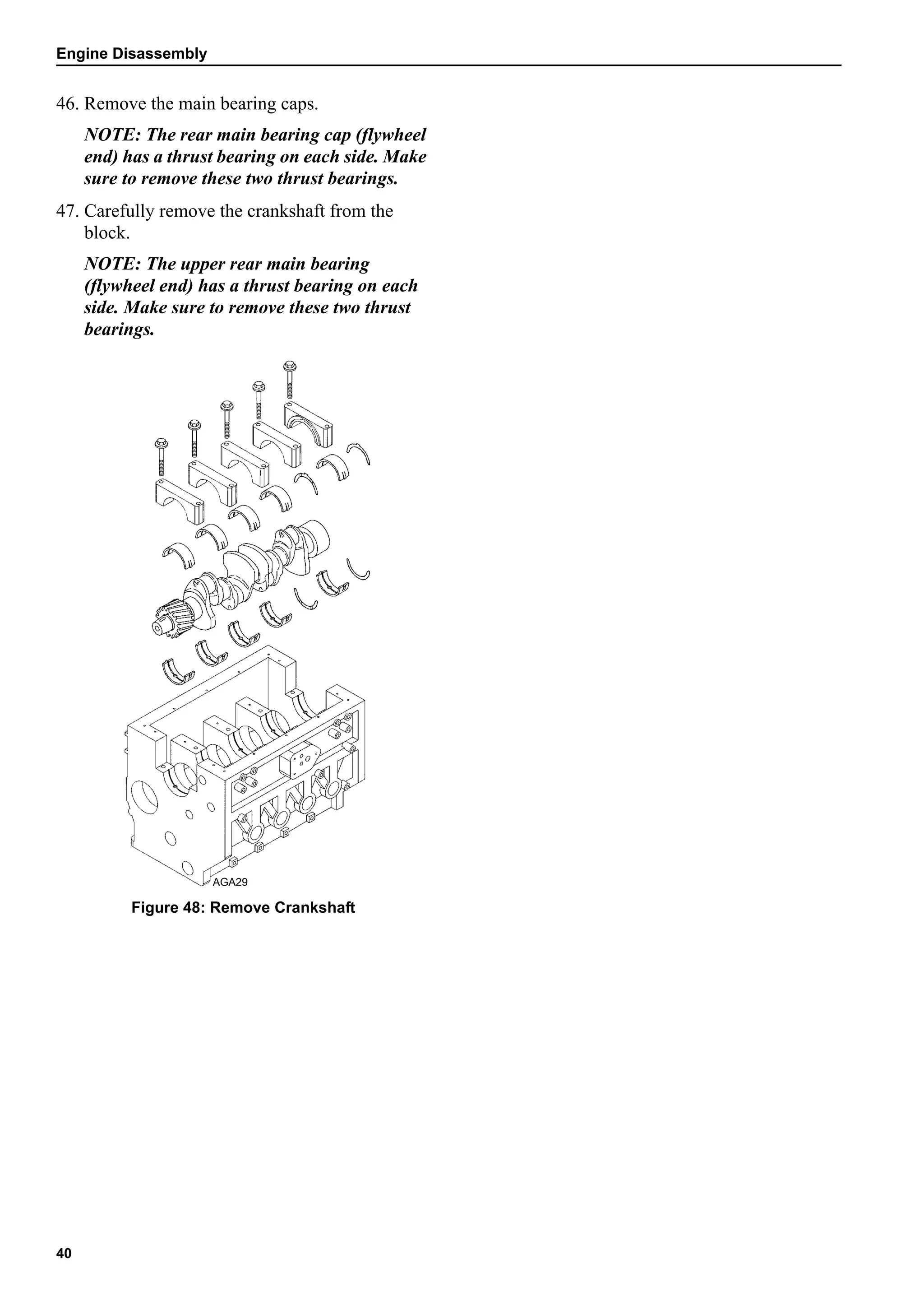 Engine Disassembly

46. Remove the main bearing caps.

NOTE: The rear main bearing cap (flywheel end) has a thrust bearing on each side. Make sure to remove these two thrust bearings.

47. Carefully remove the crankshaft from the block.

NOTE: The upper rear main bearing (flywheel end) has a thrust bearing on each side. Make sure to remove these two thrust bearings.

AGA29

Figure 48: Remove Crankshaft

40