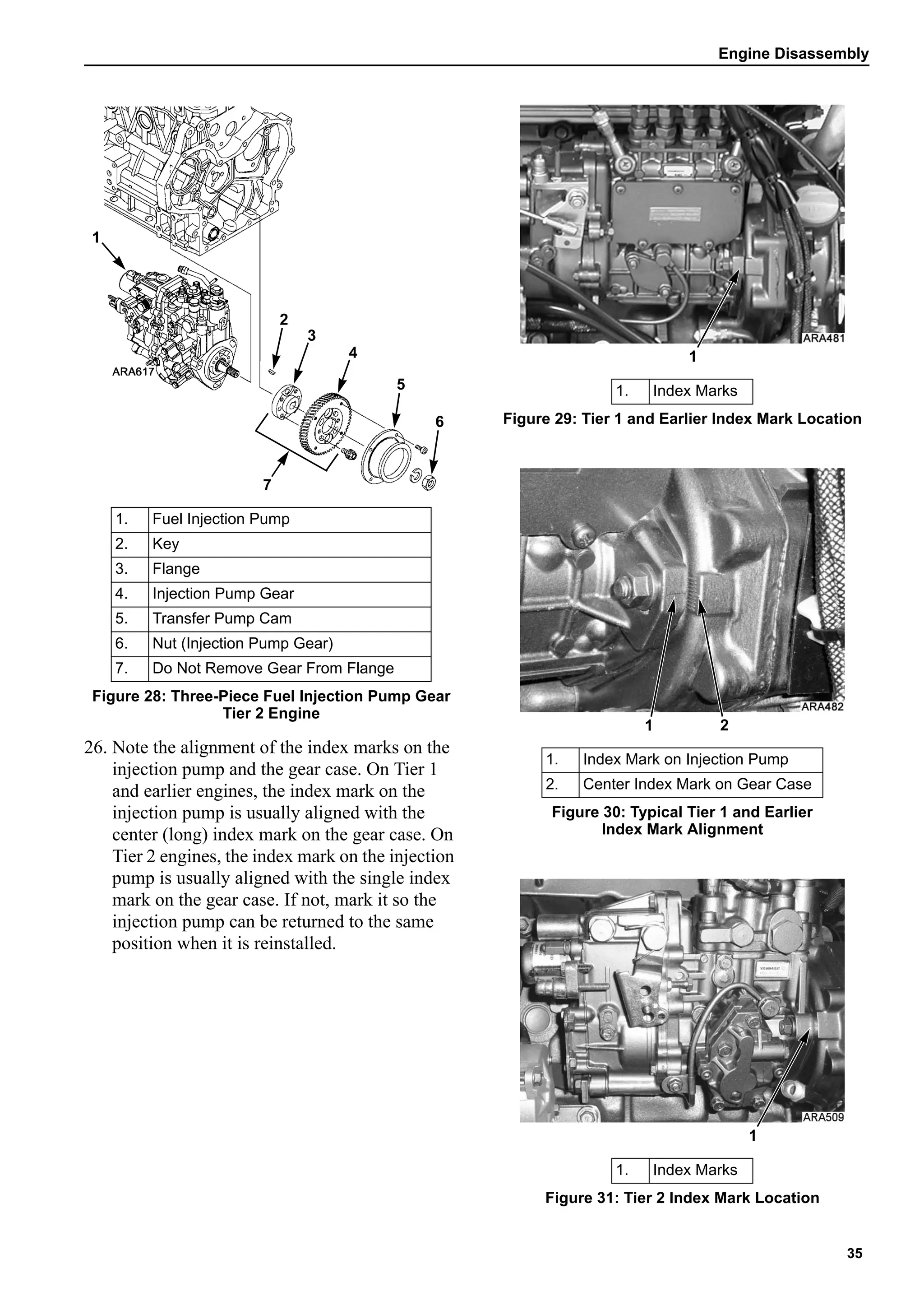 Engine Disassembly

1
2
3
4
5
6
7
ARA617

| 1. | Fuel Injection Pump |
|---|---|
| 2. | Key |
| 3. | Flange |
| 4. | Injection Pump Gear |
| 5. | Transfer Pump Cam |
| 6. | Nut (Injection Pump Gear) |
| 7. | Do Not Remove Gear From Flange |

Figure 28: Three-Piece Fuel Injection Pump Gear Tier 2 Engine

26. Note the alignment of the index marks on the injection pump and the gear case. On Tier 1 and earlier engines, the index mark on the injection pump is usually aligned with the center (long) index mark on the gear case. On Tier 2 engines, the index mark on the injection pump is usually aligned with the single index mark on the gear case. If not, mark it so the injection pump can be returned to the same position when it is reinstalled.

ARA481
1

| 1. | Index Marks |
|---|---|

Figure 29: Tier 1 and Earlier Index Mark Location

ARA482
1 2

| 1. | Index Mark on Injection Pump |
|---|---|
| 2. | Center Index Mark on Gear Case |

Figure 30: Typical Tier 1 and Earlier Index Mark Alignment

ARA509
1

| 1. | Index Marks |
|---|---|

Figure 31: Tier 2 Index Mark Location

35