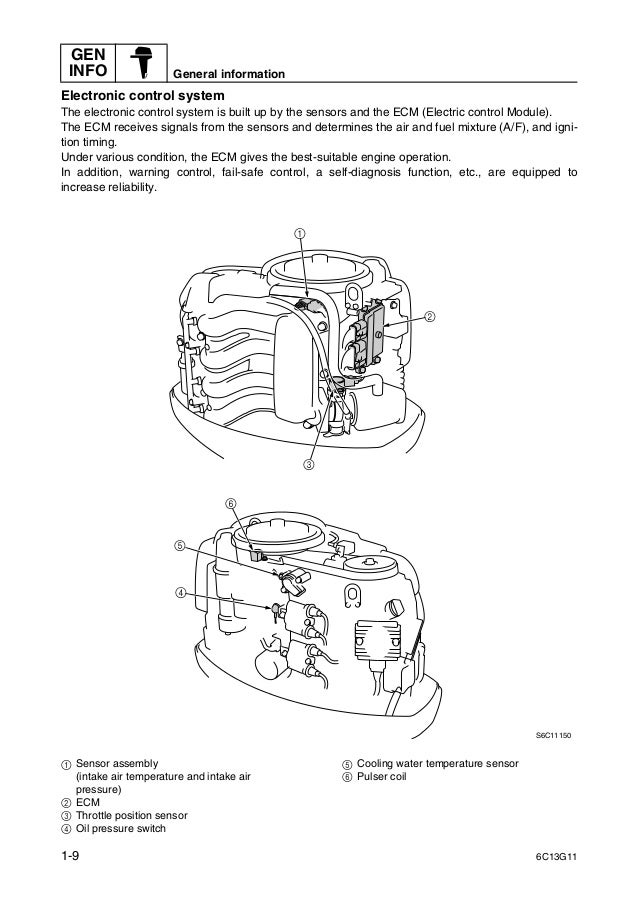 GEN INFO

General information

Electronic control system
The electronic control system is built up by the sensors and the ECM (Electric control Module).
The ECM receives signals from the sensors and determines the air and fuel mixture (A/F), and ignition timing.
Under various condition, the ECM gives the best-suitable engine operation.
In addition, warning control, fail-safe control, a self-diagnosis function, etc., are equipped to increase reliability.

①

②

③

⑥

⑤

④

S6C11150

① Sensor assembly (intake air temperature and intake air pressure)
② ECM
③ Throttle position sensor
④ Oil pressure switch
⑤ Cooling water temperature sensor
⑥ Pulser coil

1-9

6C13G11