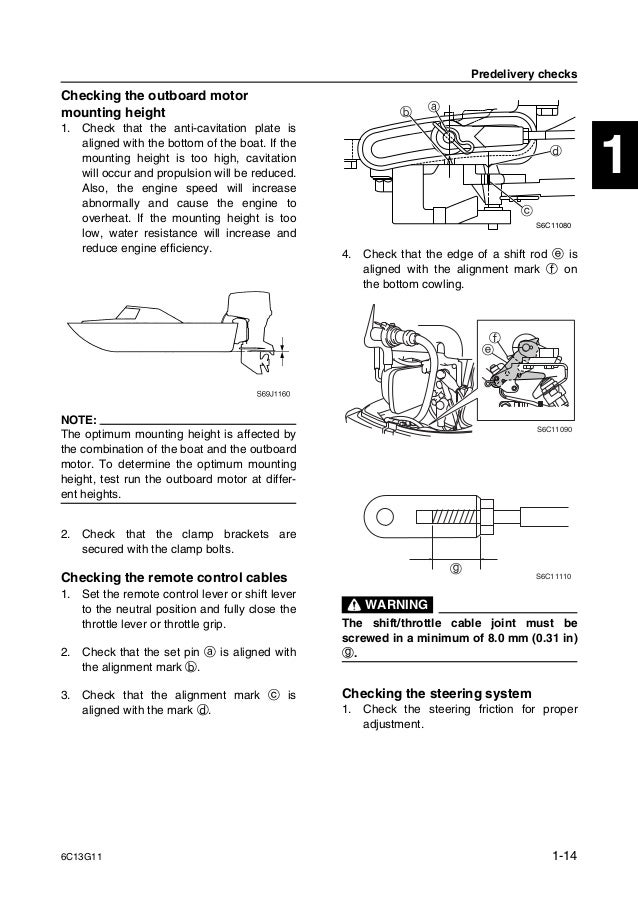 Predelivery checks

1

Checking the outboard motor mounting height

1. Check that the anti-cavitation plate is aligned with the bottom of the boat. If the mounting height is too high, cavitation will occur and propulsion will be reduced. Also, the engine speed will increase abnormally and cause the engine to overheat. If the mounting height is too low, water resistance will increase and reduce engine efficiency.

S69J1160

NOTE:
The optimum mounting height is affected by the combination of the boat and the outboard motor. To determine the optimum mounting height, test run the outboard motor at different heights.

2. Check that the clamp brackets are secured with the clamp bolts.

Checking the remote control cables

1. Set the remote control lever or shift lever to the neutral position and fully close the throttle lever or throttle grip.

2. Check that the set pin ⓐ is aligned with the alignment mark ⓑ.

3. Check that the alignment mark ⓒ is aligned with the mark ⓓ.

ⓑ ⓐ ⓓ ⓒ

S6C11080

4. Check that the edge of a shift rod ⓔ is aligned with the alignment mark ⓕ on the bottom cowling.

ⓕ ⓔ

S6C11090

ⓖ

S6C11110

WARNING

The shift/throttle cable joint must be screwed in a minimum of 8.0 mm (0.31 in) ⓖ.

Checking the steering system

1. Check the steering friction for proper adjustment.

6C13G11

1-14