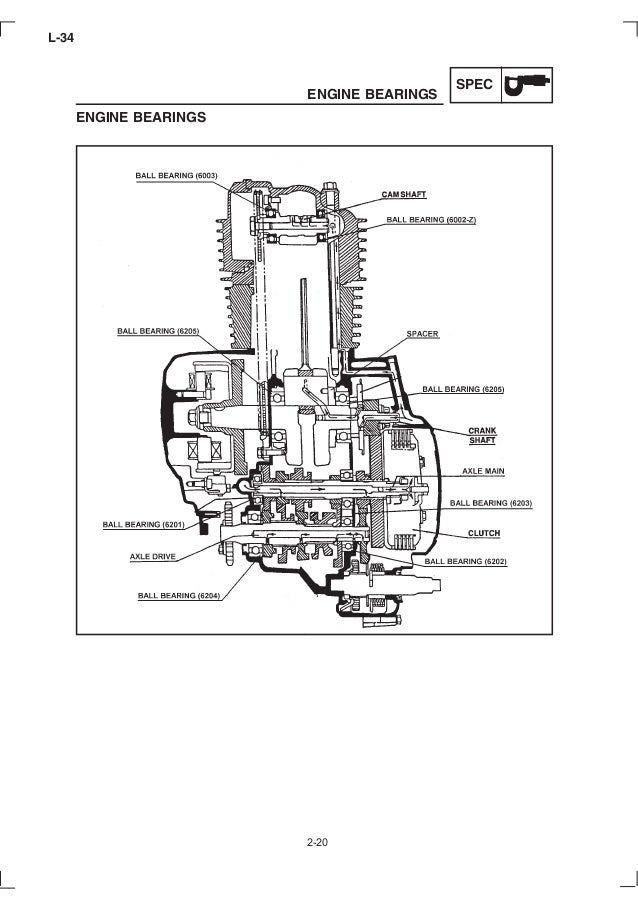 L-34

ENGINE BEARINGS

SPEC

ENGINE BEARINGS

BALL BEARING (6003)
CAMSHAFT
BALL BEARING (6002-Z)
BALL BEARING (6205)
SPACER
BALL BEARING (6205)
CRANK SHAFT
AXLE MAIN
BALL BEARING (6203)
BALL BEARING (6201)
CLUTCH
AXLE DRIVE
BALL BEARING (6202)
BALL BEARING (6204)

2-20