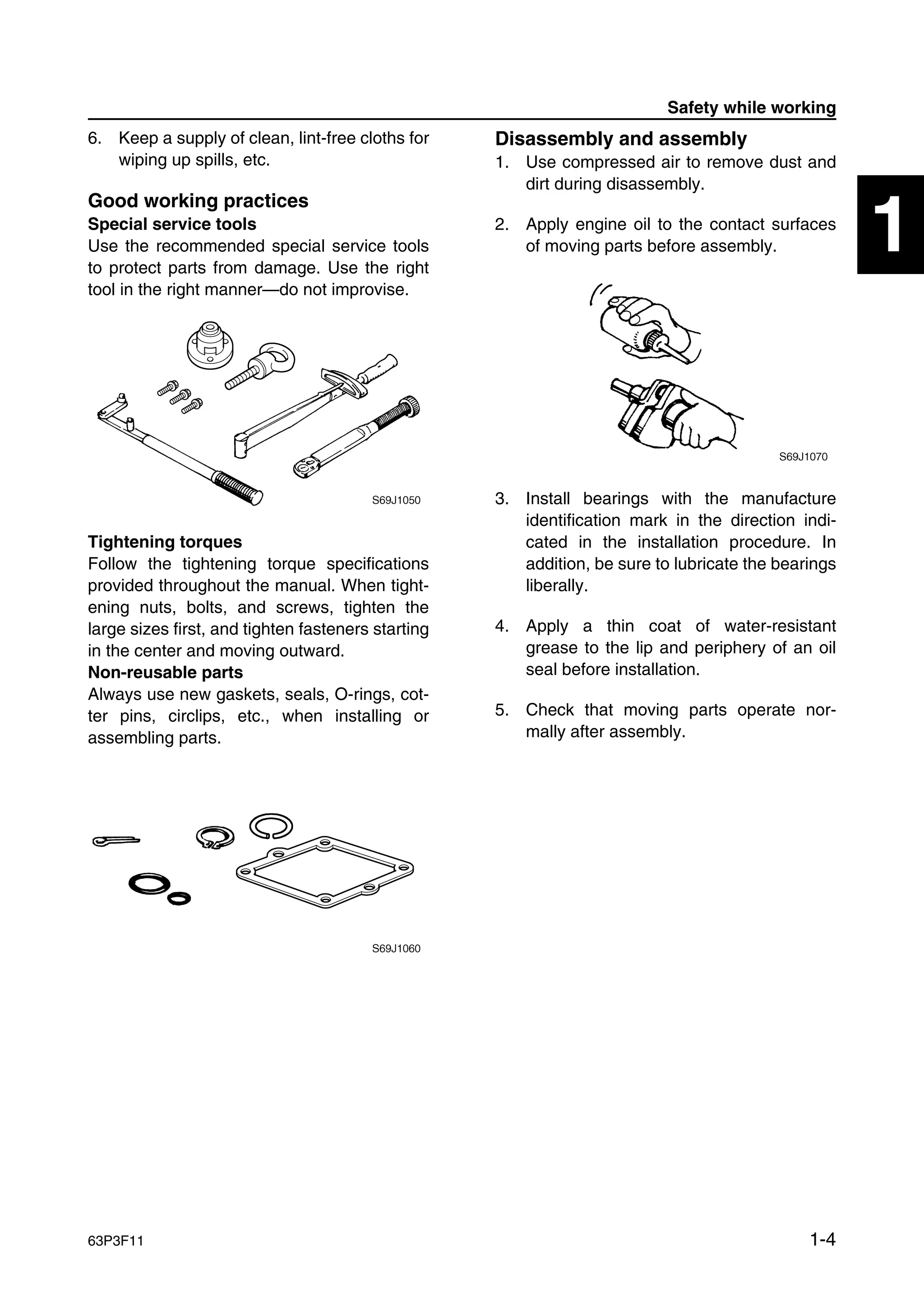 Safety while working

6. Keep a supply of clean, lint-free cloths for wiping up spills, etc.

Good working practices

Special service tools

Use the recommended special service tools to protect parts from damage. Use the right tool in the right manner—do not improvise.

S69J1050

Tightening torques

Follow the tightening torque specifications provided throughout the manual. When tightening nuts, bolts, and screws, tighten the large sizes first, and tighten fasteners starting in the center and moving outward.

Non-reusable parts

Always use new gaskets, seals, O-rings, cotter pins, circlips, etc., when installing or assembling parts.

S69J1060

Disassembly and assembly

1. Use compressed air to remove dust and dirt during disassembly.

2. Apply engine oil to the contact surfaces of moving parts before assembly.

S69J1070

3. Install bearings with the manufacture identification mark in the direction indicated in the installation procedure. In addition, be sure to lubricate the bearings liberally.

4. Apply a thin coat of water-resistant grease to the lip and periphery of an oil seal before installation.

5. Check that moving parts operate normally after assembly.

1

63P3F11

1-4