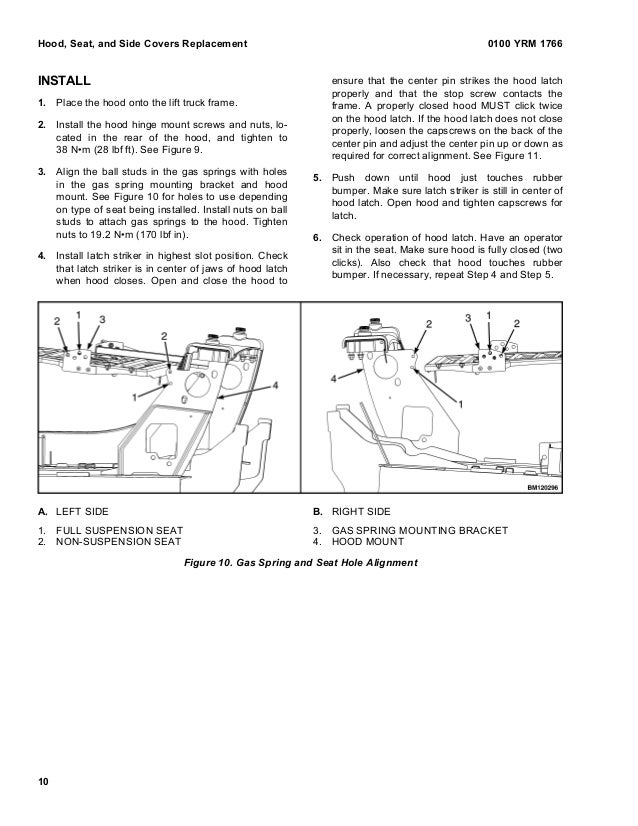 Hood, Seat, and Side Covers Replacement

0100 YRM 1766

INSTALL

1. Place the hood onto the lift truck frame.

2. Install the hood hinge mount screws and nuts, located in the rear of the hood, and tighten to 38 N•m (28 lbf ft). See Figure 9.

3. Align the ball studs in the gas springs with holes in the gas spring mounting bracket and hood mount. See Figure 10 for holes to use depending on type of seat being installed. Install nuts on ball studs to attach gas springs to the hood. Tighten nuts to 19.2 N•m (170 lbf in).

4. Install latch striker in highest slot position. Check that latch striker is in center of jaws of hood latch when hood closes. Open and close the hood to ensure that the center pin strikes the hood latch properly and that the stop screw contacts the frame. A properly closed hood MUST click twice on the hood latch. If the hood latch does not close properly, loosen the capscrews on the back of the center pin and adjust the center pin up or down as required for correct alignment. See Figure 11.

5. Push down until hood just touches rubber bumper. Make sure latch striker is still in center of hood latch. Open hood and tighten capscrews for latch.

6. Check operation of hood latch. Have an operator sit in the seat. Make sure hood is fully closed (two clicks). Also check that hood touches rubber bumper. If necessary, repeat Step 4 and Step 5.

2 1 3
2
1
4

2 3 1 2
4
1

BM120296

A. LEFT SIDE

B. RIGHT SIDE

1. FULL SUSPENSION SEAT
2. NON-SUSPENSION SEAT
3. GAS SPRING MOUNTING BRACKET
4. HOOD MOUNT

Figure 10. Gas Spring and Seat Hole Alignment

10