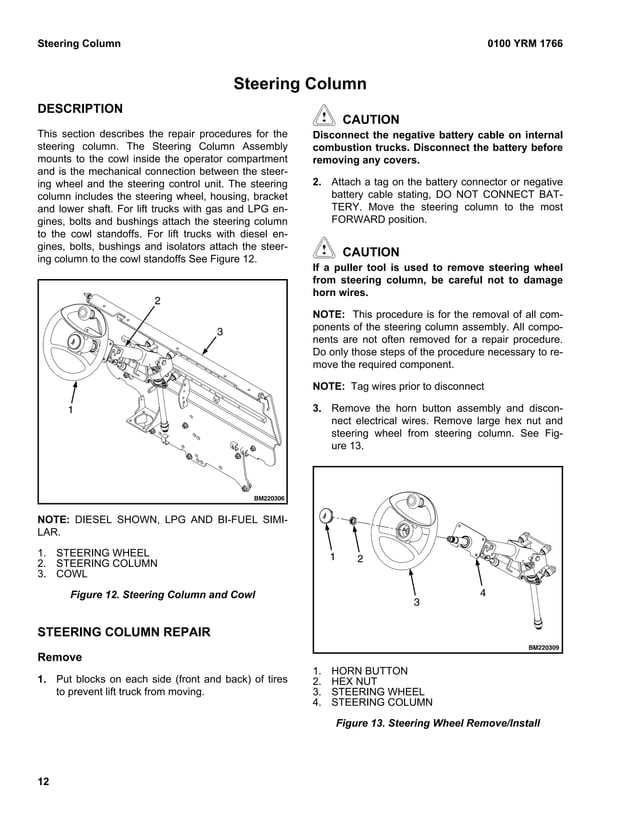 Steering Column

0100 YRM 1766

Steering Column

DESCRIPTION

This section describes the repair procedures for the steering column. The Steering Column Assembly mounts to the cowl inside the operator compartment and is the mechanical connection between the steering wheel and the steering control unit. The steering column includes the steering wheel, housing, bracket and lower shaft. For lift trucks with gas and LPG engines, bolts and bushings attach the steering column to the cowl standoffs. For lift trucks with diesel engines, bolts, bushings and isolators attach the steering column to the cowl standoffs See Figure 12.

2

3

1

BM220306

NOTE: DIESEL SHOWN, LPG AND BI-FUEL SIMILAR.

1. STEERING WHEEL
2. STEERING COLUMN
3. COWL

Figure 12. Steering Column and Cowl

STEERING COLUMN REPAIR

Remove

1. Put blocks on each side (front and back) of tires to prevent lift truck from moving.

CAUTION

Disconnect the negative battery cable on internal combustion trucks. Disconnect the battery before removing any covers.

2. Attach a tag on the battery connector or negative battery cable stating, DO NOT CONNECT BATTERY. Move the steering column to the most FORWARD position.

CAUTION

If a puller tool is used to remove steering wheel from steering column, be careful not to damage horn wires.

NOTE: This procedure is for the removal of all components of the steering column assembly. All components are not often removed for a repair procedure. Do only those steps of the procedure necessary to remove the required component.

NOTE: Tag wires prior to disconnect

3. Remove the horn button assembly and disconnect electrical wires. Remove large hex nut and steering wheel from steering column. See Figure 13.

1 2

3

4

BM220309

1. HORN BUTTON
2. HEX NUT
3. STEERING WHEEL
4. STEERING COLUMN

Figure 13. Steering Wheel Remove/Install

12