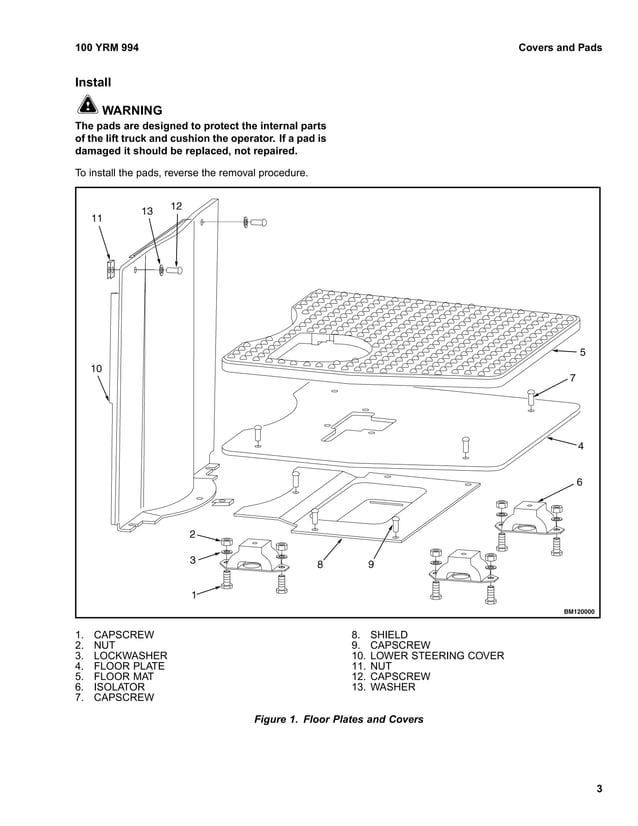 100 YRM 994

Covers and Pads

Install

WARNING

The pads are designed to protect the internal parts of the lift truck and cushion the operator. If a pad is damaged it should be replaced, not repaired.

To install the pads, reverse the removal procedure.

11
13
12
10
5
7
4
6
2
3
1
8
9
BM120000

1. CAPSCREW
2. NUT
3. LOCKWASHER
4. FLOOR PLATE
5. FLOOR MAT
6. ISOLATOR
7. CAPSCREW

8. SHIELD
9. CAPSCREW
10. LOWER STEERING COVER
11. NUT
12. CAPSCREW
13. WASHER

Figure 1. Floor Plates and Covers

3