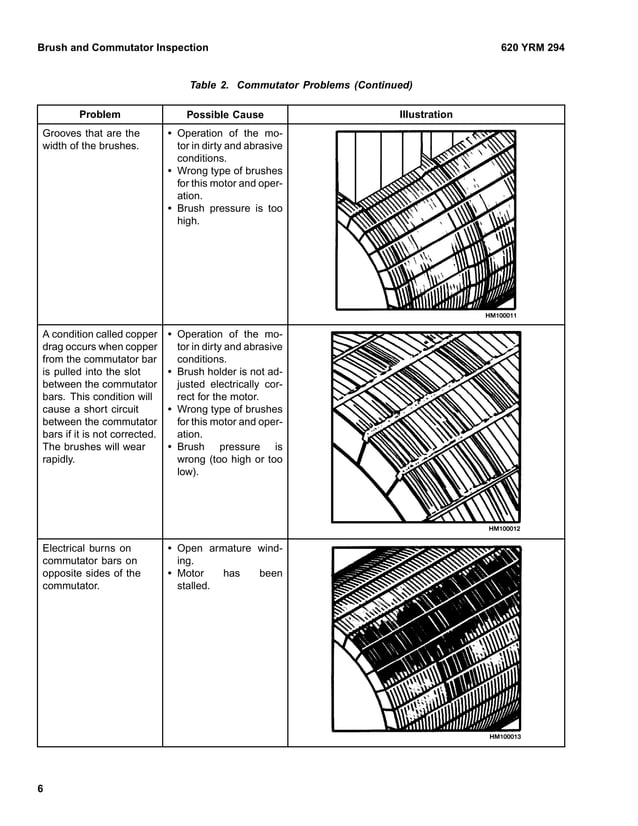 Brush and Commutator Inspection

620 YRM 294

Table 2. Commutator Problems (Continued)

| Problem | Possible Cause | Illustration |
|---|---|---|
| Grooves that are the width of the brushes. | • Operation of the motor in dirty and abrasive conditions. • Wrong type of brushes for this motor and operation. • Brush pressure is too high. | HM100011 |
| A condition called copper drag occurs when copper from the commutator bar is pulled into the slot between the commutator bars. This condition will cause a short circuit between the commutator bars if it is not corrected. The brushes will wear rapidly. | • Operation of the motor in dirty and abrasive conditions. • Brush holder is not adjusted electrically correct for the motor. • Wrong type of brushes for this motor and operation. • Brush pressure is wrong (too high or too low). | HM100012 |
| Electrical burns on commutator bars on opposite sides of the commutator. | • Open armature winding. • Motor has been stalled. | HM100013 |

6