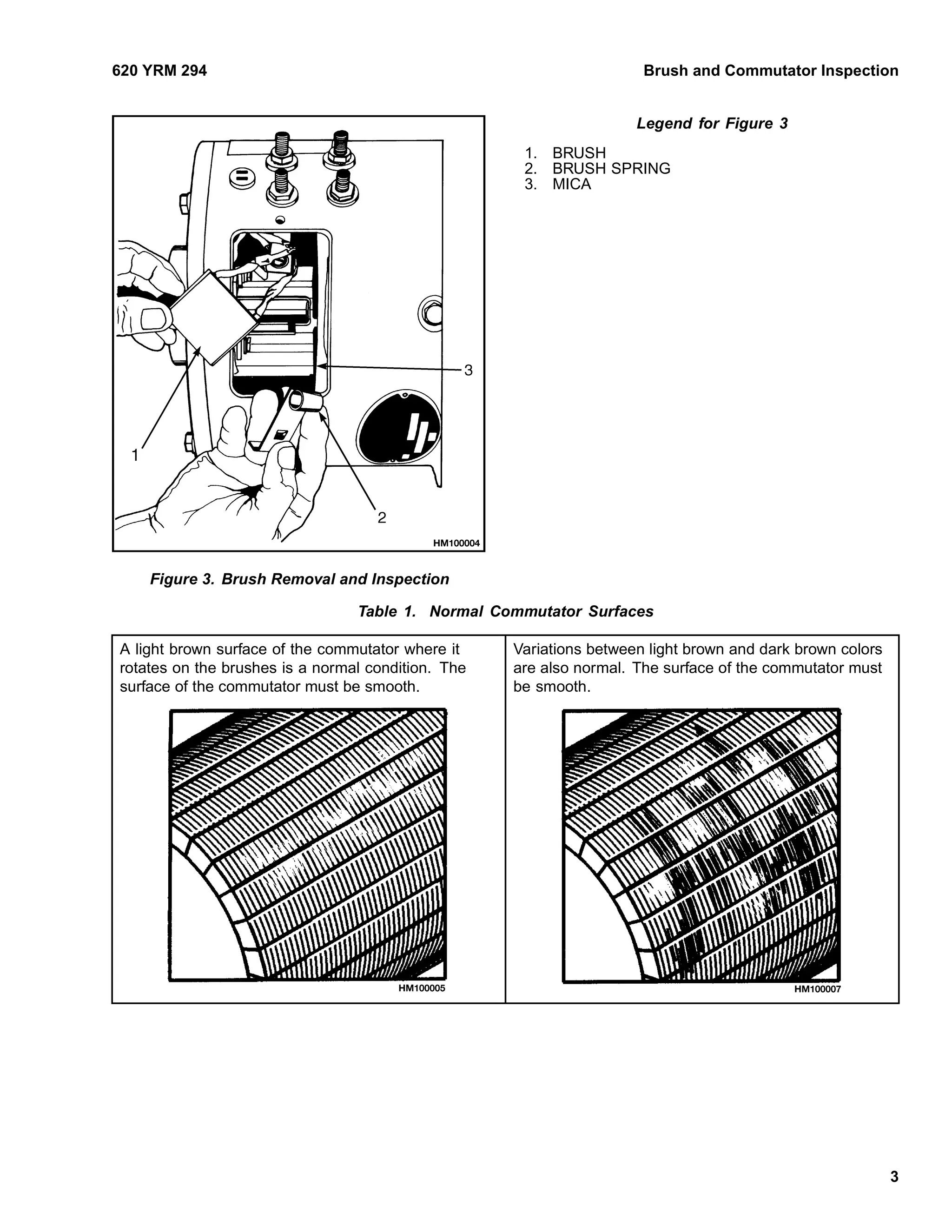 620 YRM 294

Brush and Commutator Inspection

3

1

2

HM100004

Figure 3. Brush Removal and Inspection

Legend for Figure 3

1. BRUSH
2. BRUSH SPRING
3. MICA

Table 1. Normal Commutator Surfaces

| A light brown surface of the commutator where it rotates on the brushes is a normal condition. The surface of the commutator must be smooth. HM100005 | Variations between light brown and dark brown colors are also normal. The surface of the commutator must be smooth. HM100007 |
|---|---|

3